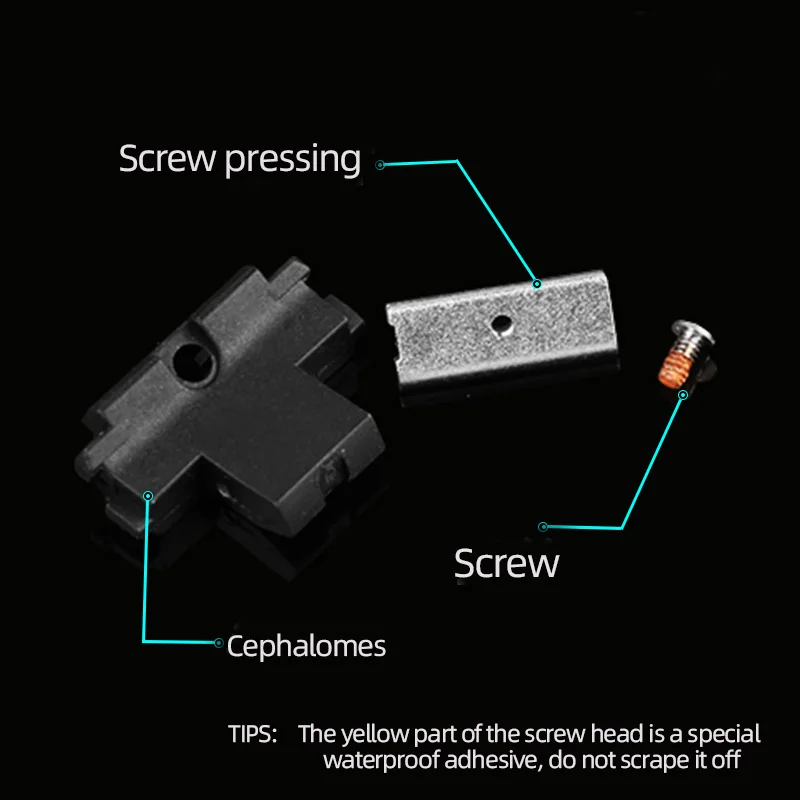 Screw pressing

Screw

Cephalomes

TIPS: The yellow part of the screw head is a special waterproof adhesive, do not scrape it off