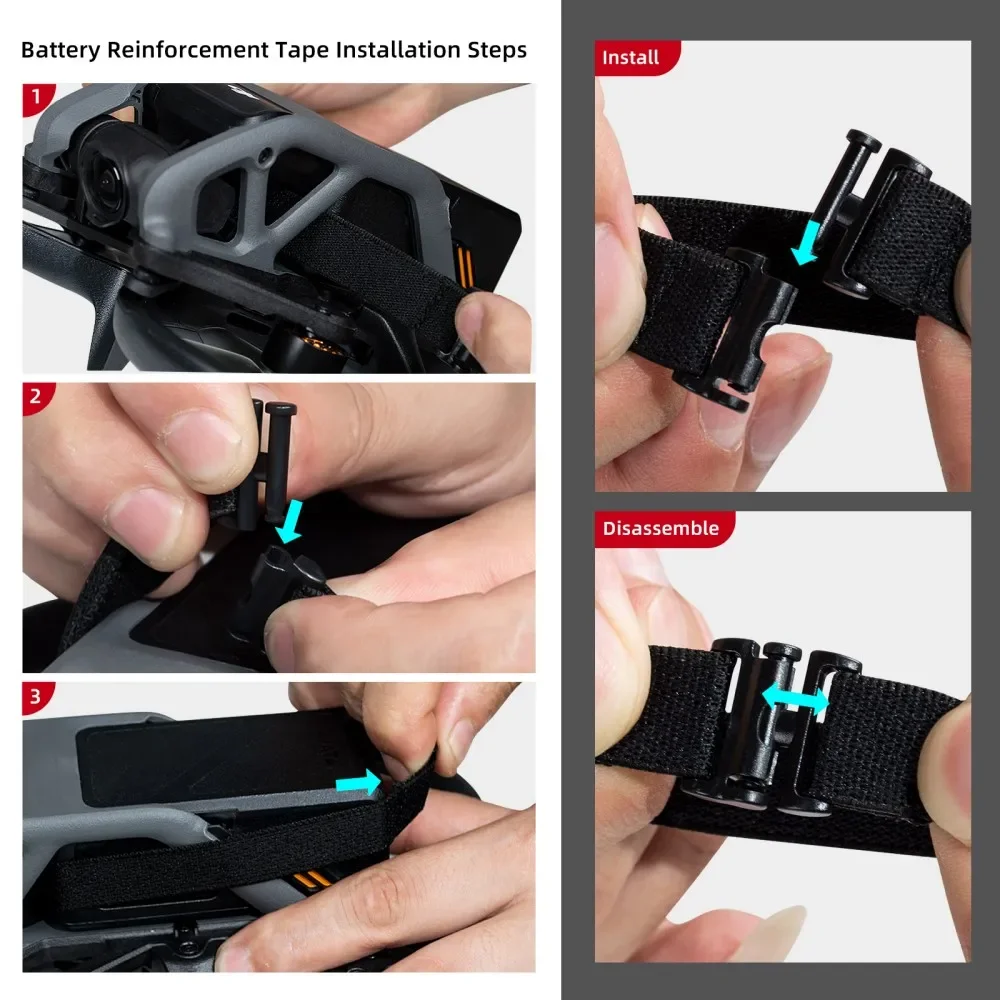 Battery Reinforcement Tape Installation Steps

1

2

3

Install

Disassemble