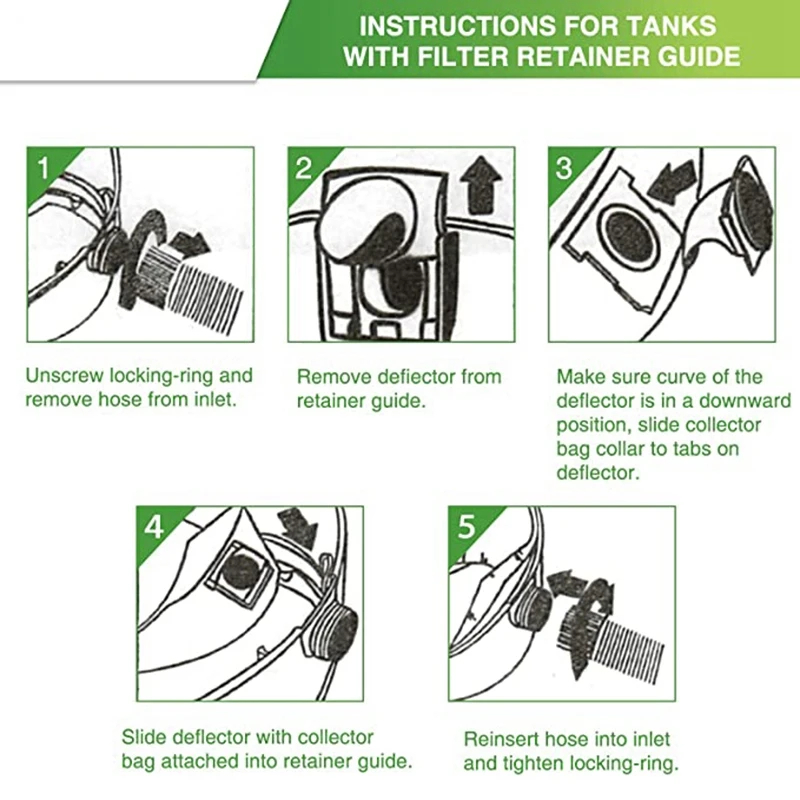 INSTRUCTIONS FOR TANKS WITH FILTER RETAINER GUIDE

1

Unscrew locking-ring and remove hose from inlet.

2

Remove deflector from retainer guide.

3

Make sure curve of the deflector is in a downward position, slide collector bag collar to tabs on deflector.

4

Slide deflector with collector bag attached into retainer guide.

5

Reinsert hose into inlet and tighten locking-ring.