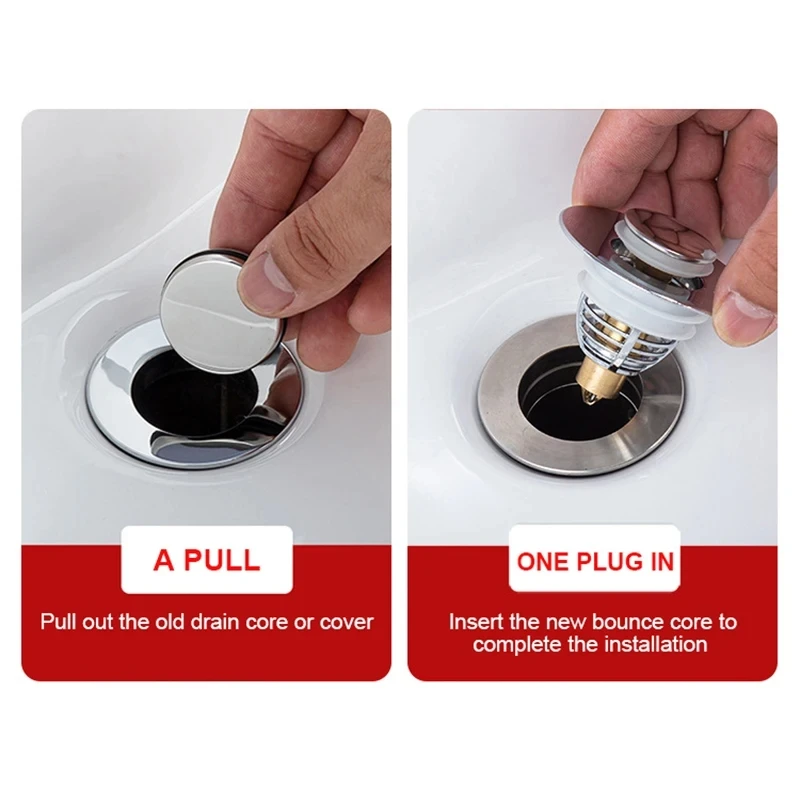 A PULL

Pull out the old drain core or cover

ONE PLUG IN

Insert the new bounce core to complete the installation