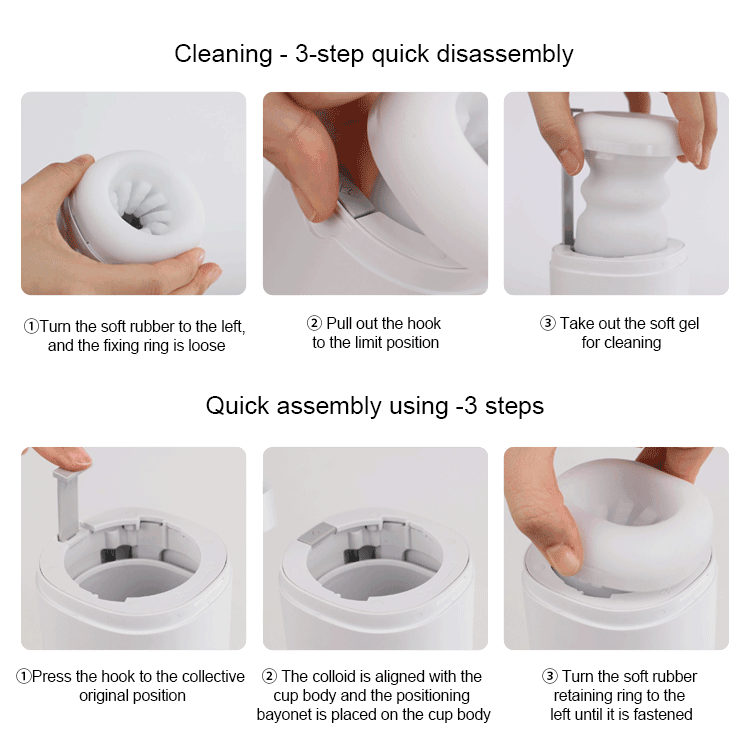 Cleaning - 3-step quick disassembly

①Turn the soft rubber to the left, and the fixing ring is loose

② Pull out the hook to the limit position

③ Take out the soft gel for cleaning

Quick assembly using -3 steps

①Press the hook to the collective original position

② The colloid is aligned with the cup body and the positioning bayonet is placed on the cup body

③ Turn the soft rubber retaining ring to the left until it is fastened