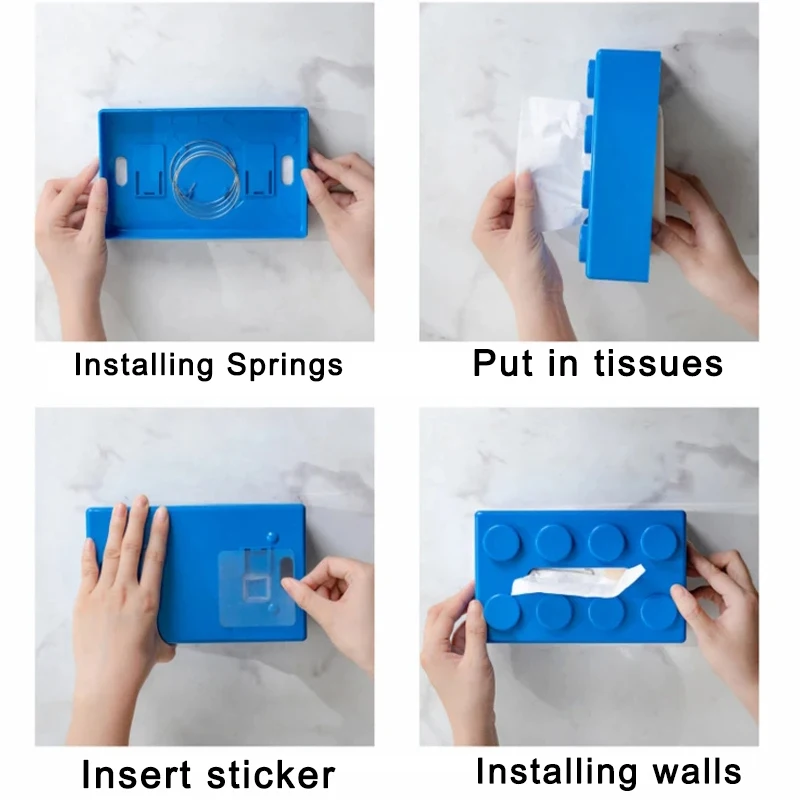 Installing Springs

Put in tissues

Insert sticker

Installing walls