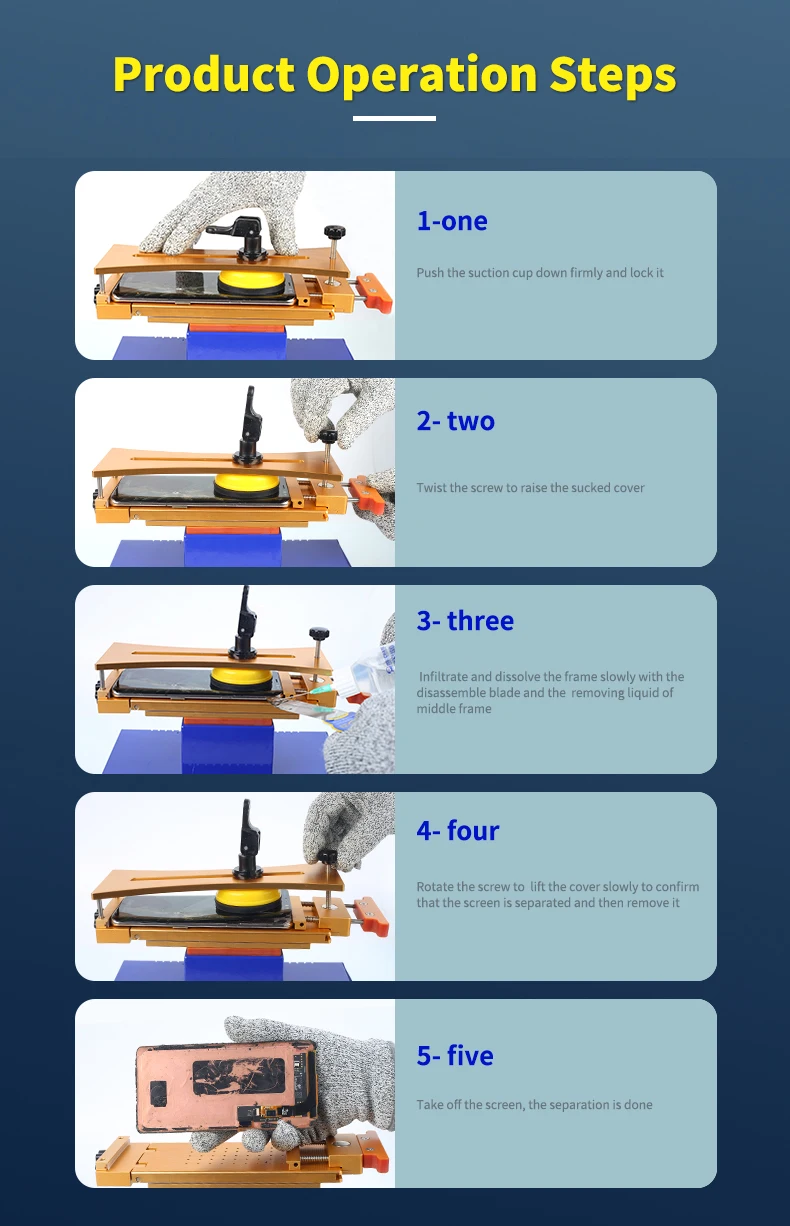 Product Operation Steps

1-one

Push the suction cup down firmly and lock it

2- two

Twist the screw to raise the sucked cover

3- three

Infiltrate and dissolve the frame slowly with the disassemble blade and the removing liquid of middle frame

4- four

Rotate the screw to lift the cover slowly to confirm that the screen is separated and then remove it

5- five

Take off the screen, the separation is done