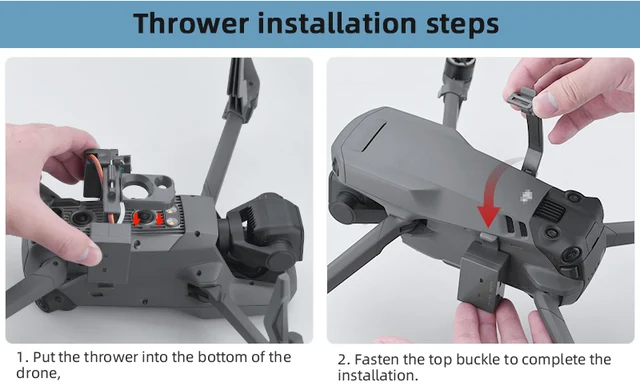 Thrower installation steps

1. Put the thrower into the bottom of the drone,

2. Fasten the top buckle to complete the installation.