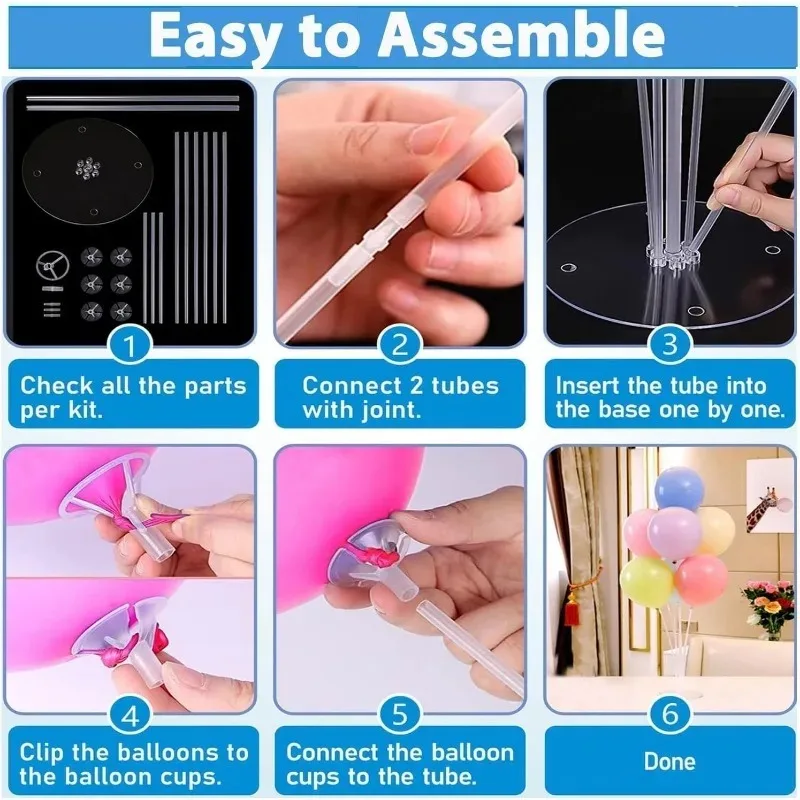 Easy to Assemble

1
Check all the parts per kit.

2
Connect 2 tubes with joint.

3
Insert the tube into the base one by one.

4
Clip the balloons to the balloon cups.

5
Connect the balloon cups to the tube.

6
Done