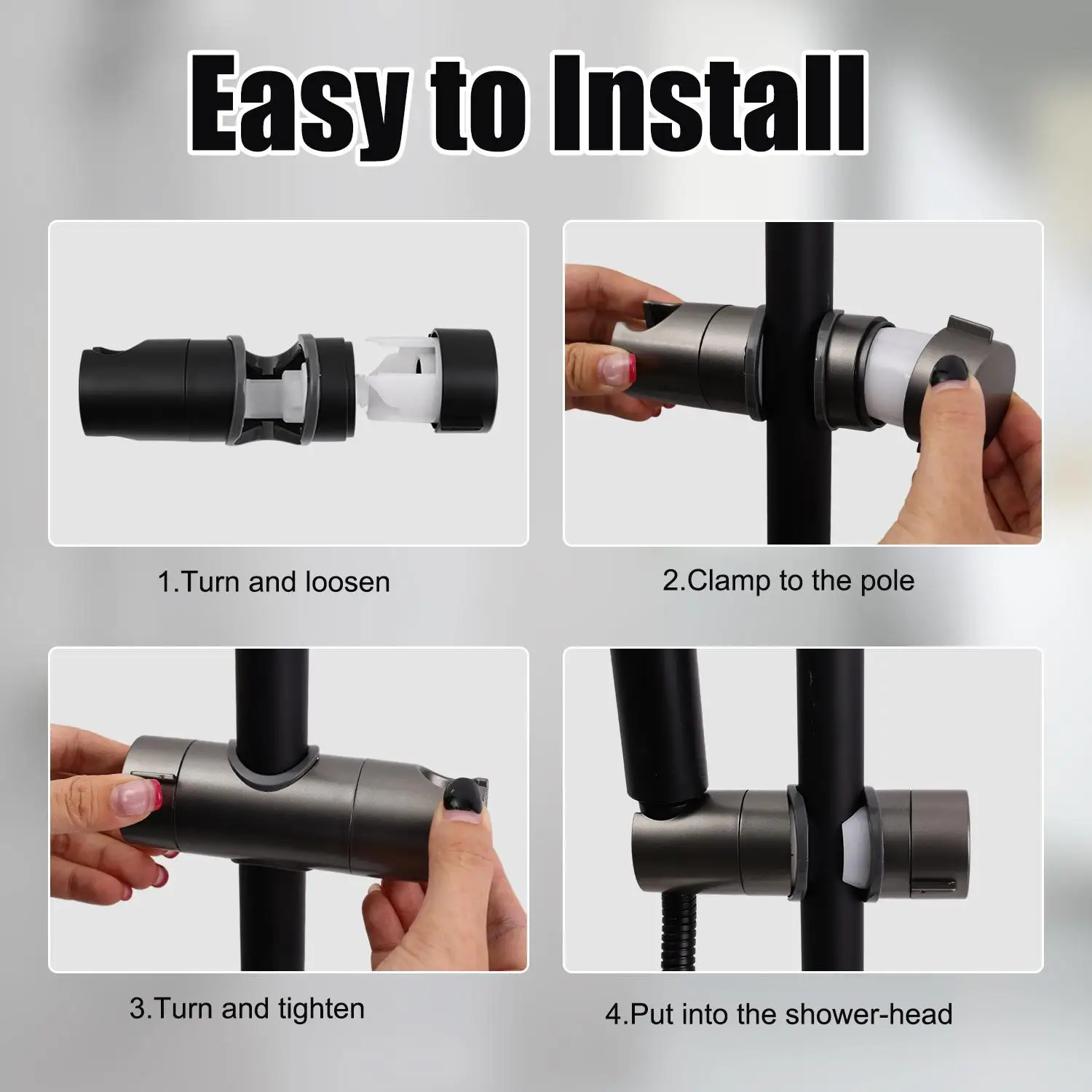 Easy to Install

1.Turn and loosen

2.Clamp to the pole

3.Turn and tighten

4.Put into the shower-head