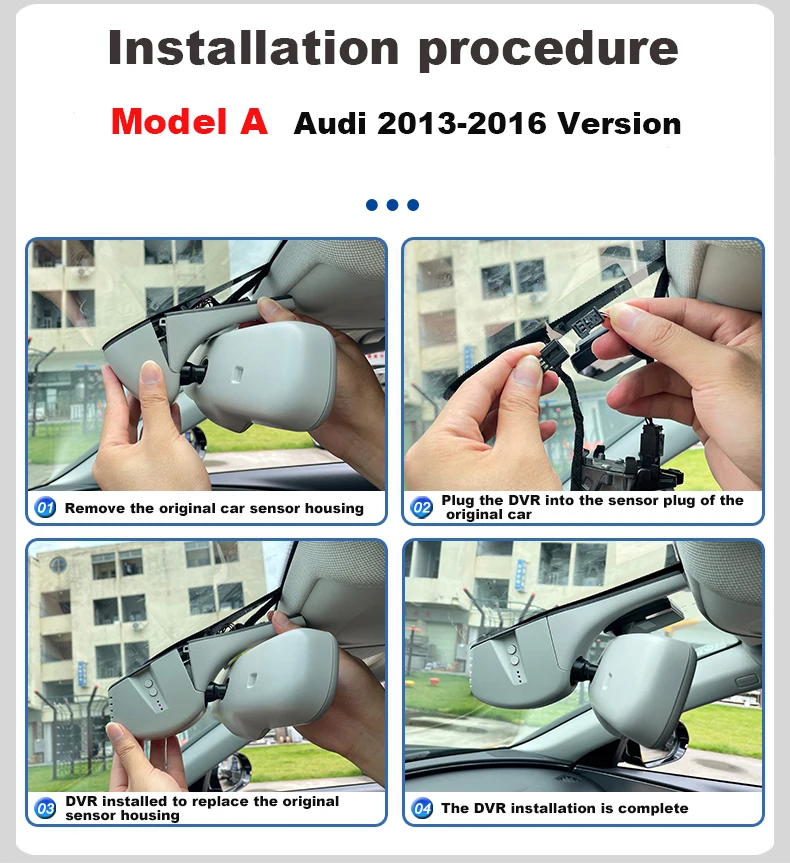 Installation procedure

Model A Audi 2013-2016 Version

01 Remove the original car sensor housing

02 Plug the DVR into the sensor plug of the original car

03 DVR installed to replace the original sensor housing

04 The DVR installation is complete