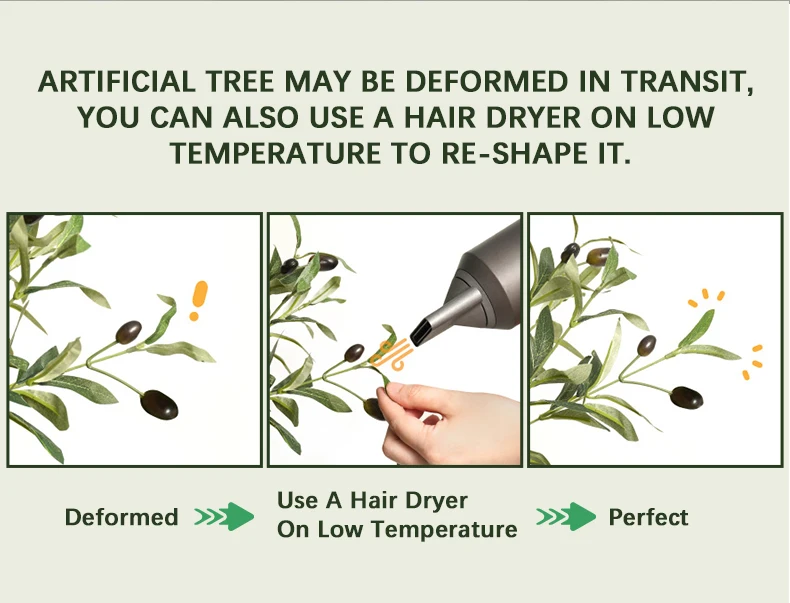 ARTIFICIAL TREE MAY BE DEFORMED IN TRANSIT, YOU CAN ALSO USE A HAIR DRYER ON LOW TEMPERATURE TO RE-SHAPE IT.

Deformed

Use A Hair Dryer On Low Temperature

Perfect