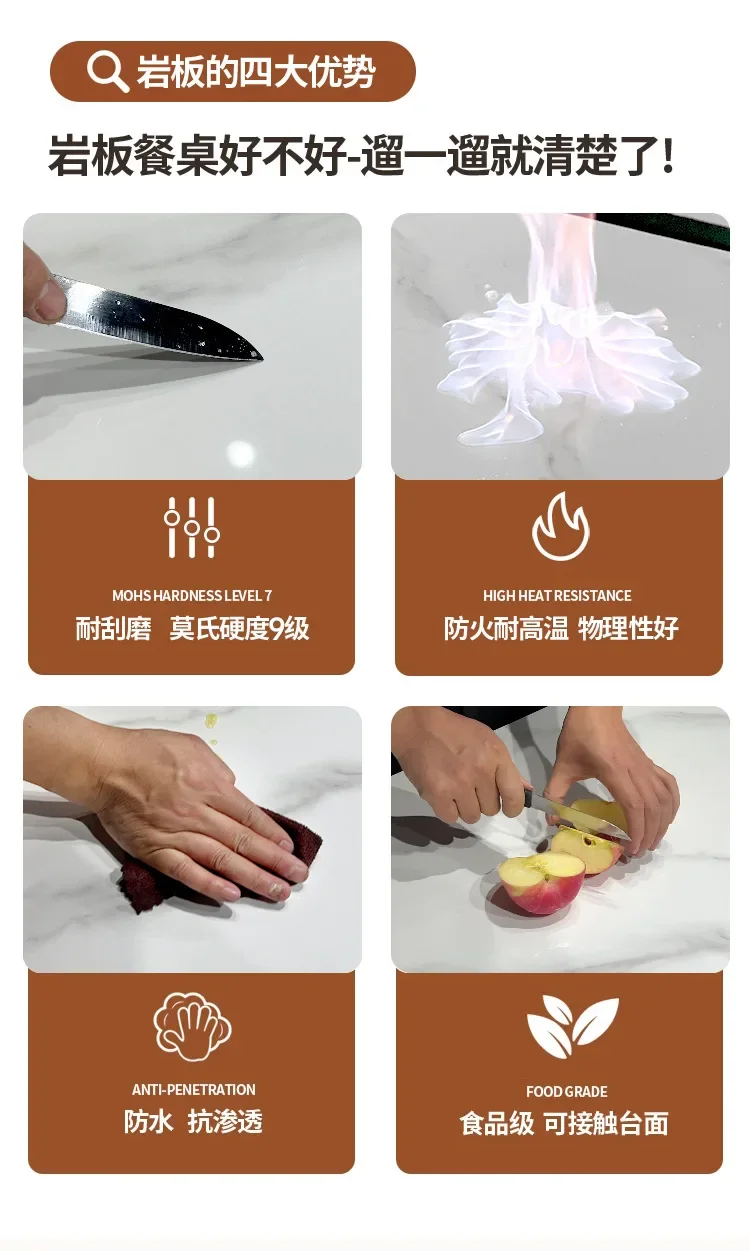 岩板的四大优势

岩板餐桌好不好-遛一遛就清楚了!

MOHS HARDNESS LEVEL 7
耐刮磨 莫氏硬度9级

HIGH HEAT RESISTANCE
防火耐高温 物理性好

ANTI-PENETRATION
防水 抗渗透

FOOD GRADE
食品级 可接触台面