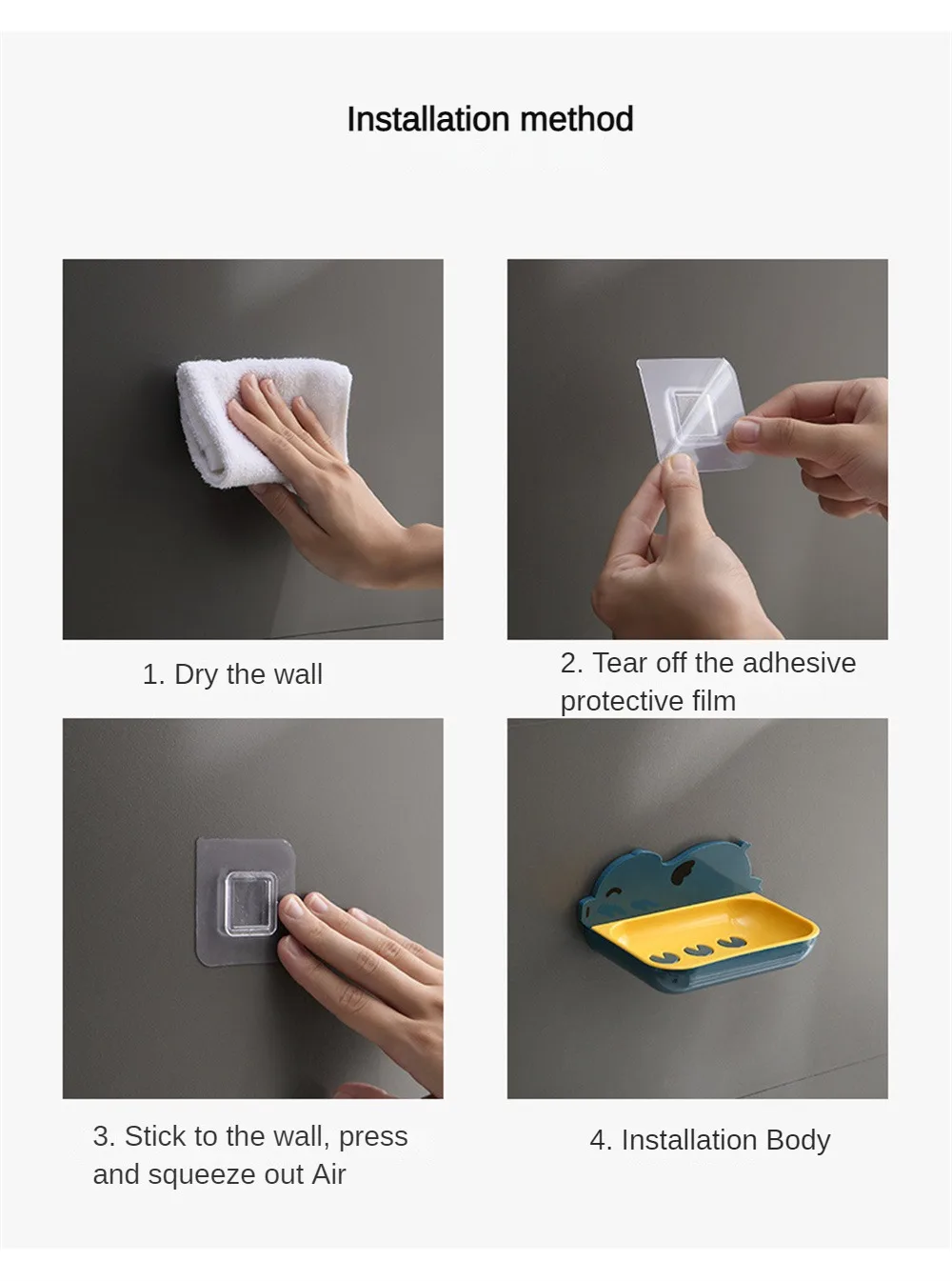 Installation method

1. Dry the wall

2. Tear off the adhesive protective film

3. Stick to the wall, press and squeeze out Air

4. Installation Body