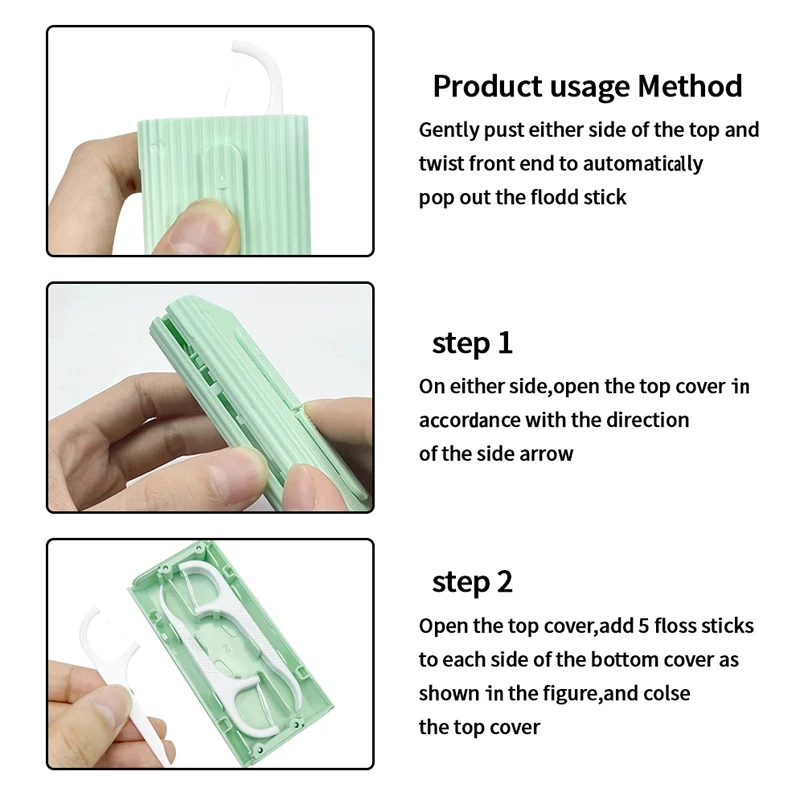 Product usage Method

Gently pust either side of the top and twist front end to automatically pop out the flodd stick

step 1

On either side,open the top cover in accordance with the direction of the side arrow

step 2

Open the top cover,add 5 floss sticks to each side of the bottom cover as shown in the figure,and colse the top cover