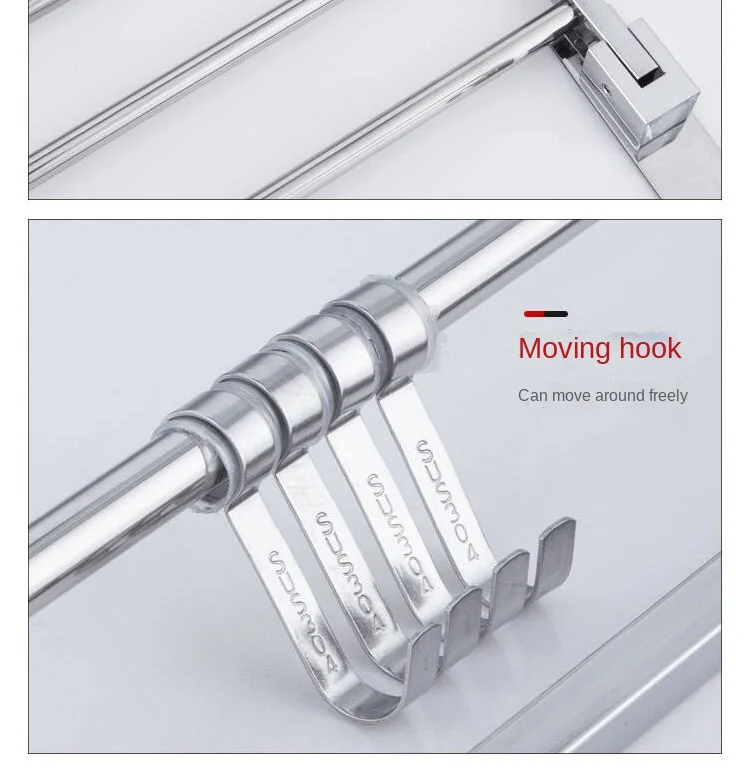 Moving hook

Can move around freely

SUS304

SUS304

SUS304

SUS304