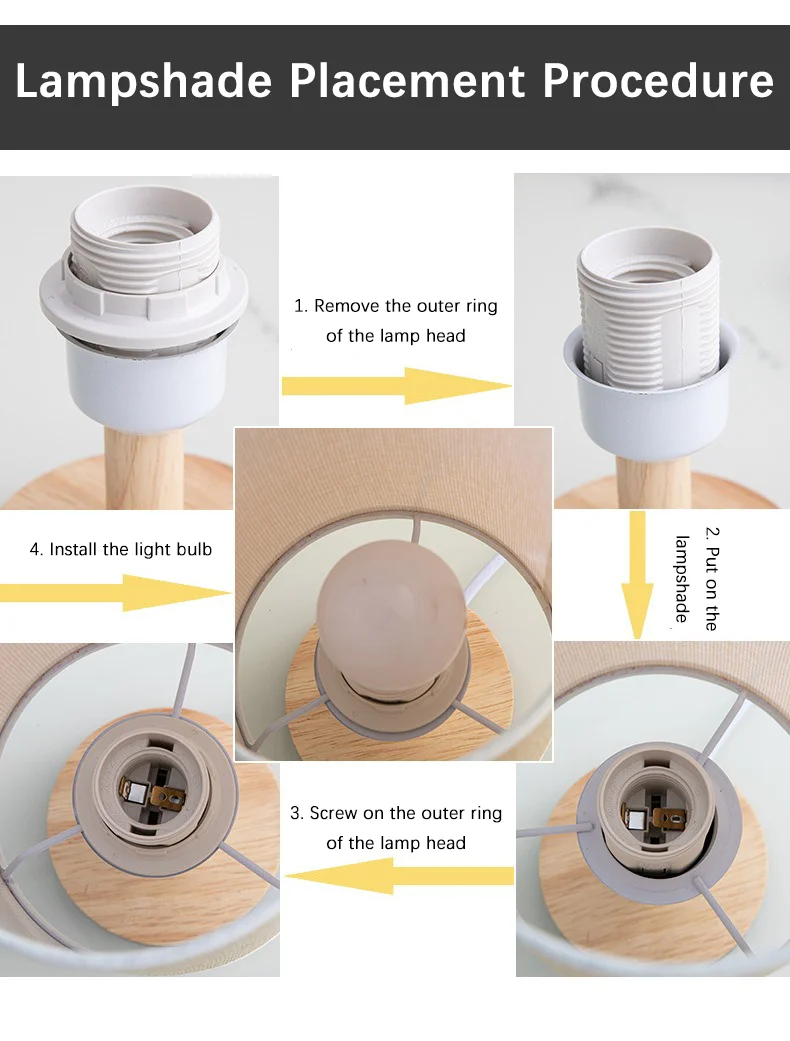 Lampshade Placement Procedure

1. Remove the outer ring of the lamp head

2. Put on the lampshade

3. Screw on the outer ring of the lamp head

4. Install the light bulb