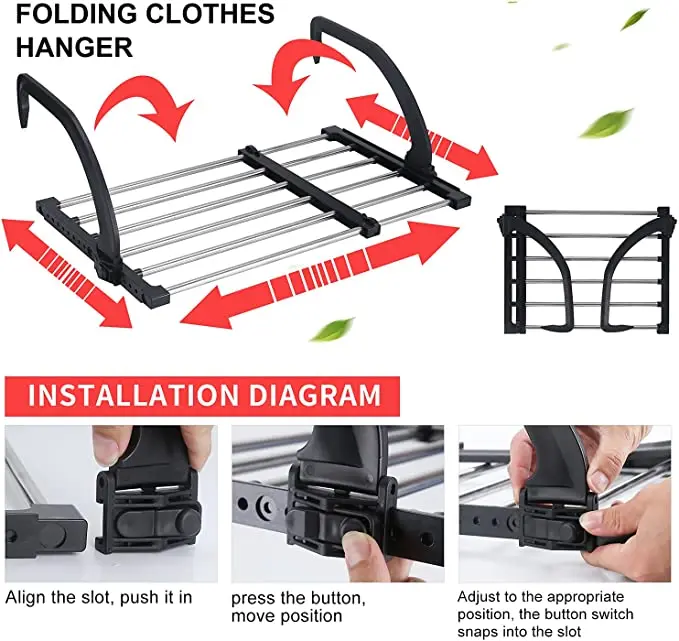 FOLDING CLOTHES HANGER

INSTALLATION DIAGRAM

Align the slot, push it in

press the button, move position

Adjust to the appropriate position, the button switch snaps into the slot