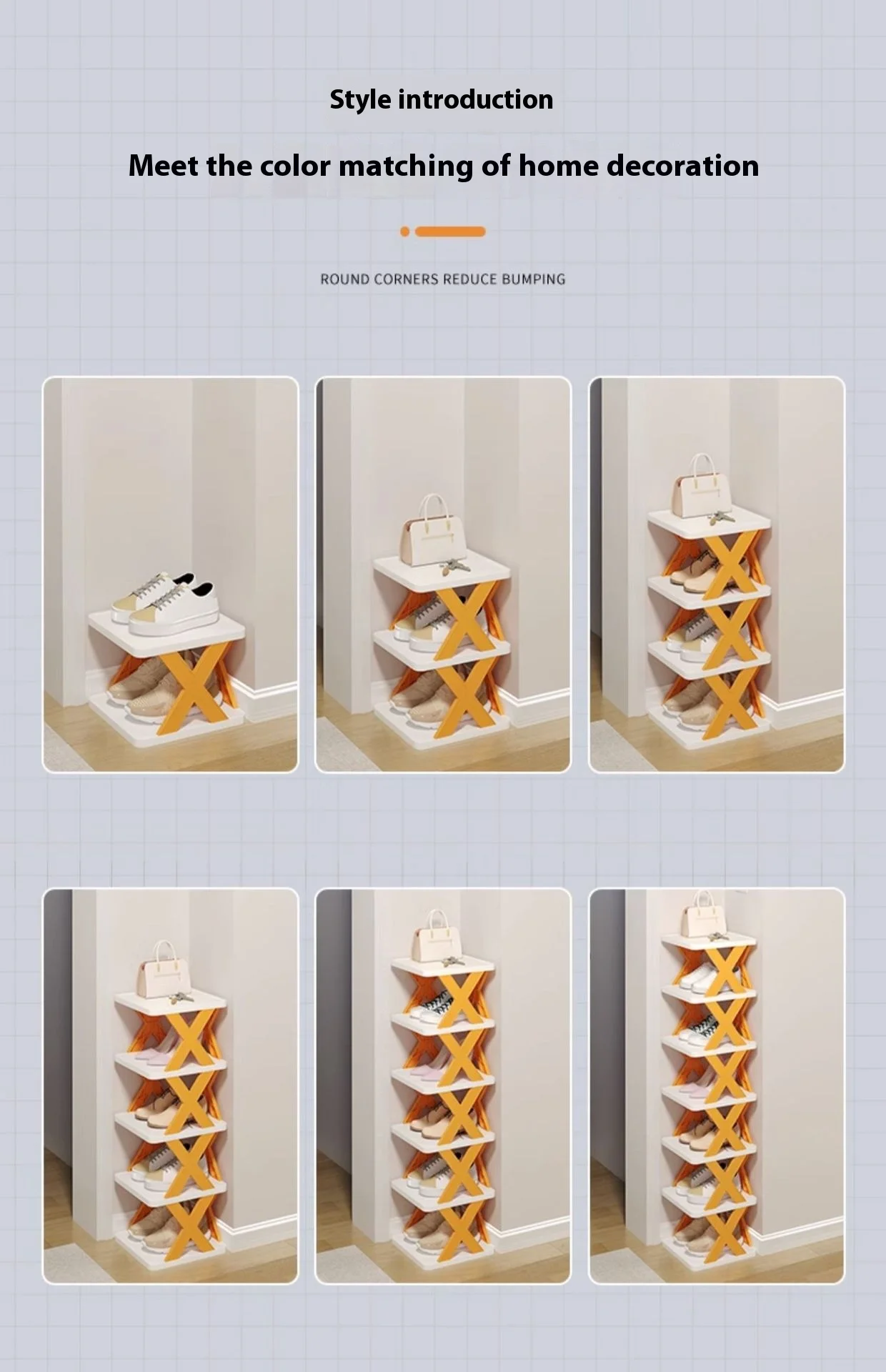 Style introduction

Meet the color matching of home decoration

ROUND CORNERS REDUCE BUMPING