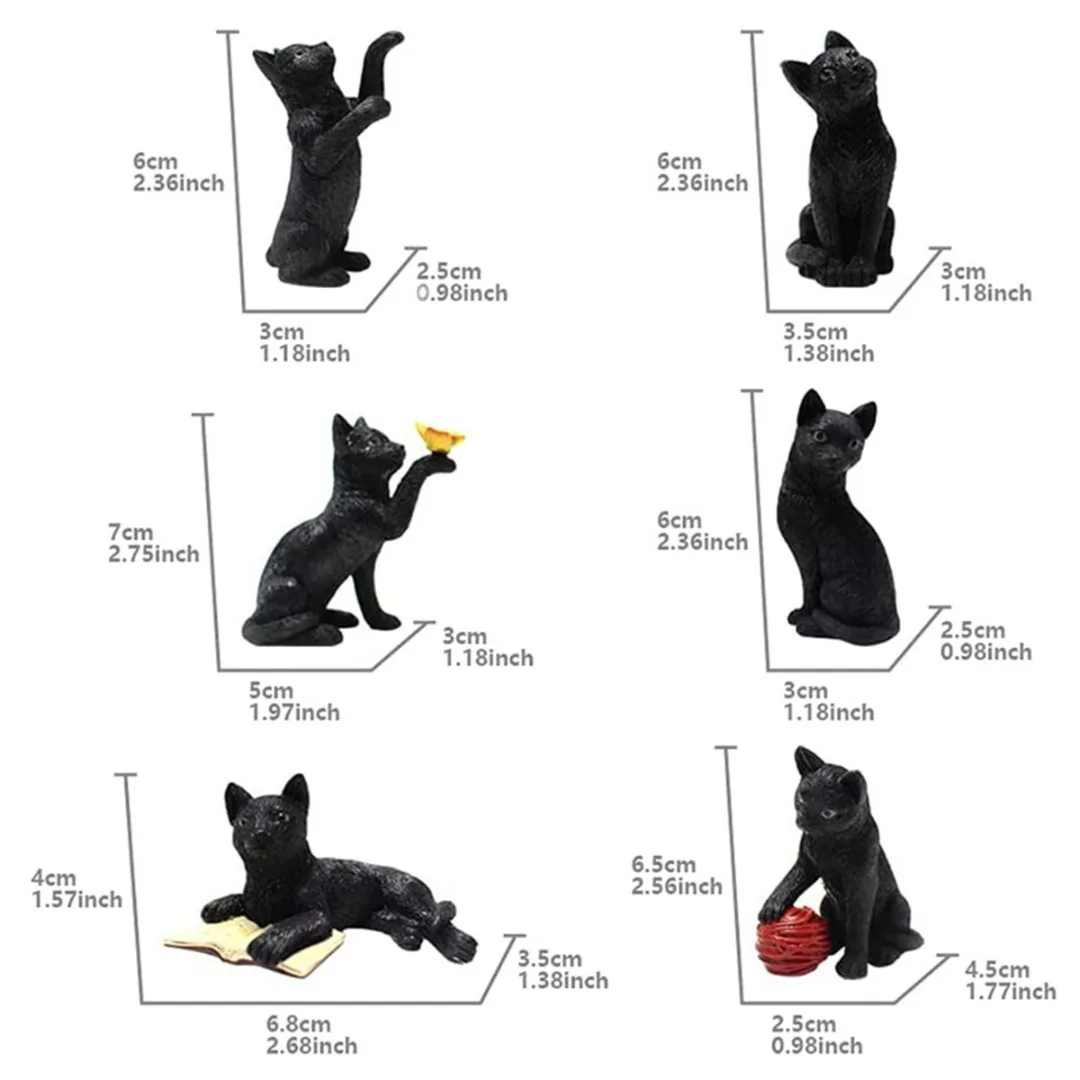 6cm
2.36inch

2.5cm
0.98inch

3cm
1.18inch

6cm
2.36inch

3cm
1.18inch

3.5cm
1.38inch

7cm
2.75inch

3cm
1.18inch

5cm
1.97inch

6cm
2.36inch

2.5cm
0.98inch

3cm
1.18inch

4cm
1.57inch

3.5cm
1.38inch

6.8cm
2.68inch

6.5cm
2.56inch

4.5cm
1.77inch

2.5cm
0.98inch