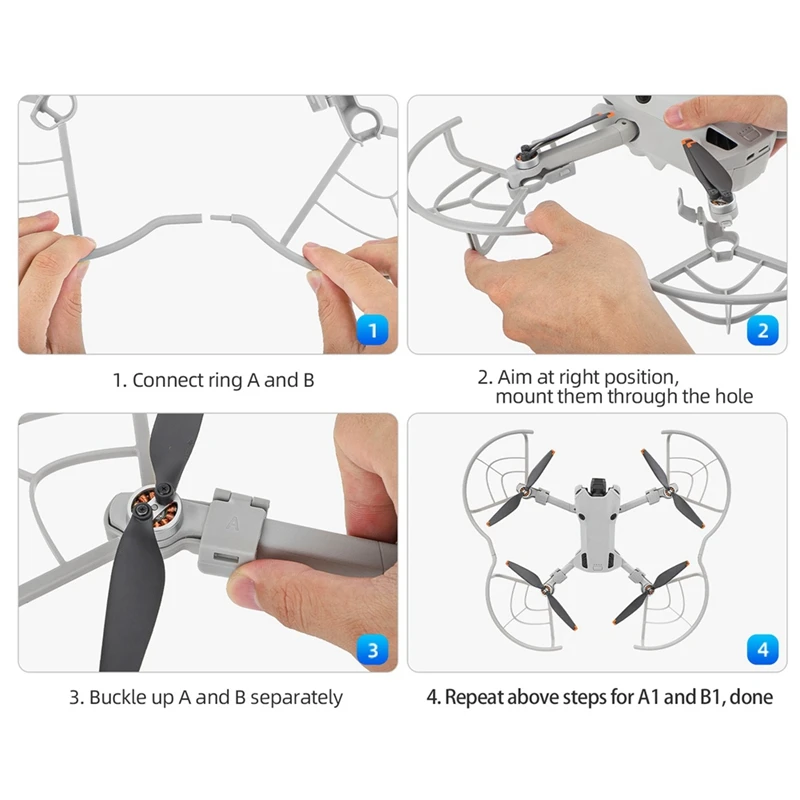 1

1. Connect ring A and B

2

2. Aim at right position, mount them through the hole

A

3

3. Buckle up A and B separately

4

4. Repeat above steps for A1 and B1, done