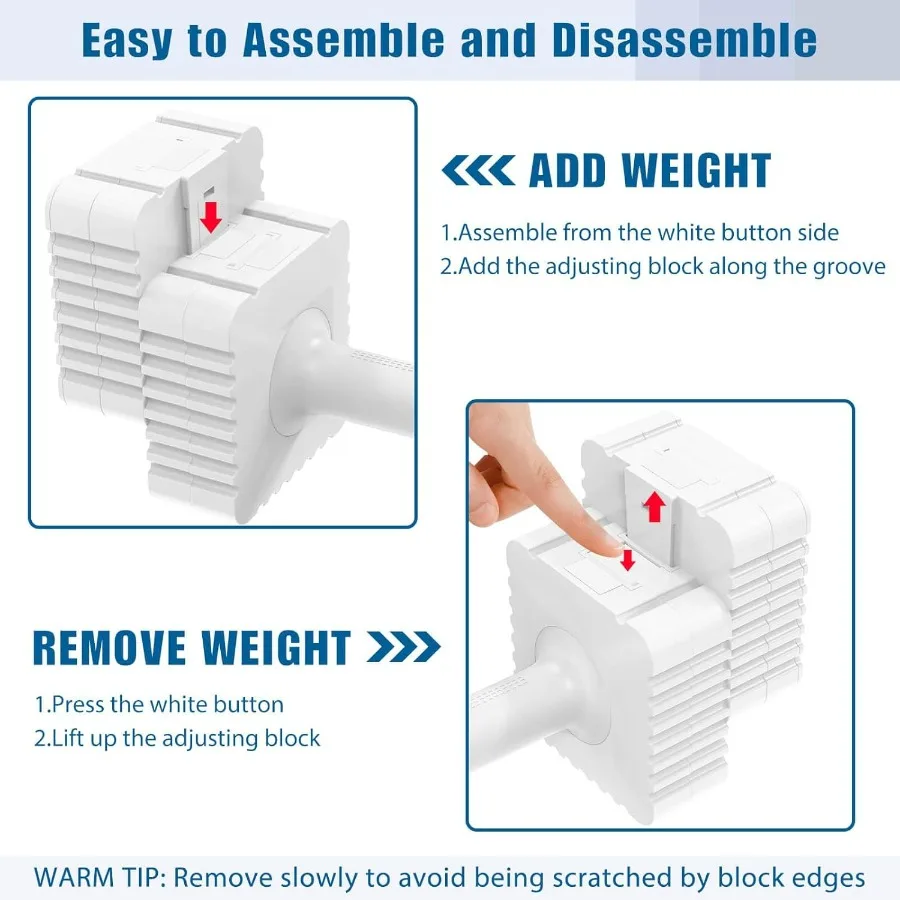 Easy to Assemble and Disassemble

ADD WEIGHT

1.Assemble from the white button side
2.Add the adjusting block along the groove

REMOVE WEIGHT

1.Press the white button
2.Lift up the adjusting block

WARM TIP: Remove slowly to avoid being scratched by block edges