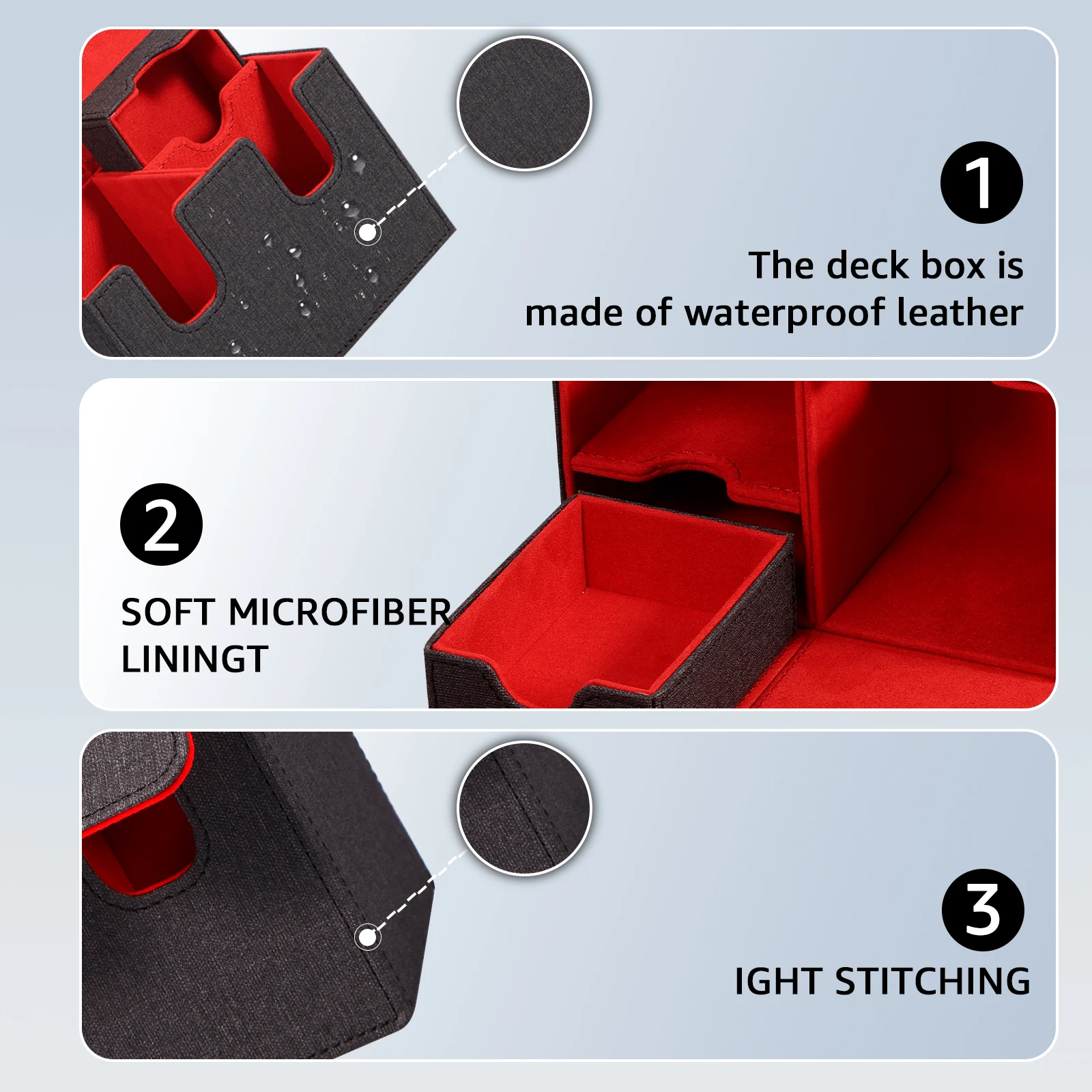 1

The deck box is made of waterproof leather

2

SOFT MICROFIBER LININGT

3

IGHT STITCHING