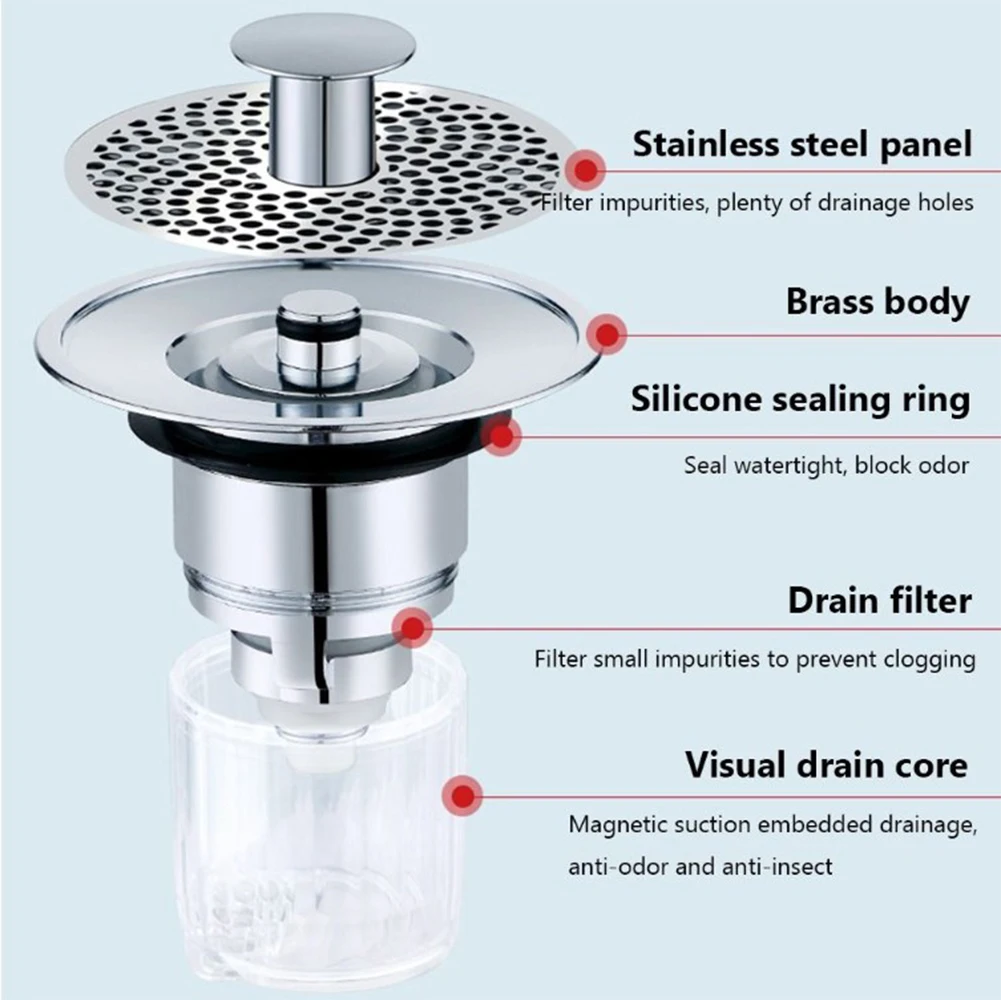 Stainless steel panel
Filter impurities, plenty of drainage holes

Brass body

Silicone sealing ring
Seal watertight, block odor

Drain filter
Filter small impurities to prevent clogging

Visual drain core
Magnetic suction embedded drainage, anti-odor and anti-insect