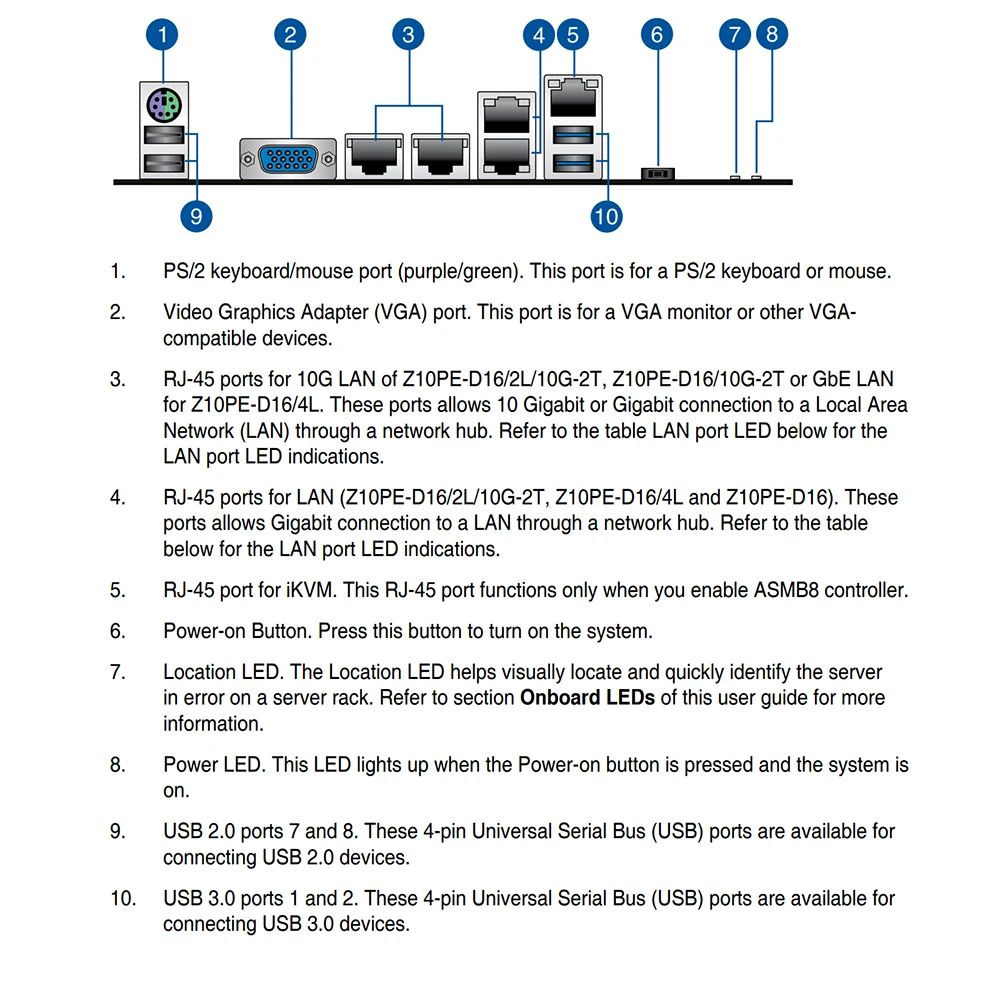 1 2 3 4 5 6 7 8

9 10

1. PS/2 keyboard/mouse port (purple/green). This port is for a PS/2 keyboard or mouse.

2. Video Graphics Adapter (VGA) port. This port is for a VGA monitor or other VGA-compatible devices.

3. RJ-45 ports for 10G LAN of Z10PE-D16/2L/10G-2T, Z10PE-D16/10G-2T or GbE LAN for Z10PE-D16/4L. These ports allows 10 Gigabit or Gigabit connection to a Local Area Network (LAN) through a network hub. Refer to the table LAN port LED below for the LAN port LED indications.

4. RJ-45 ports for LAN (Z10PE-D16/2L/10G-2T, Z10PE-D16/4L and Z10PE-D16). These ports allows Gigabit connection to a LAN through a network hub. Refer to the table below for the LAN port LED indications.

5. RJ-45 port for iKVM. This RJ-45 port functions only when you enable ASMB8 controller.

6. Power-on Button. Press this button to turn on the system.

7. Location LED. The Location LED helps visually locate and quickly identify the server in error on a server rack. Refer to section **Onboard LEDs** of this user guide for more information.

8. Power LED. This LED lights up when the Power-on button is pressed and the system is on.

9. USB 2.0 ports 7 and 8. These 4-pin Universal Serial Bus (USB) ports are available for connecting USB 2.0 devices.

10. USB 3.0 ports 1 and 2. These 4-pin Universal Serial Bus (USB) ports are available for connecting USB 3.0 devices.