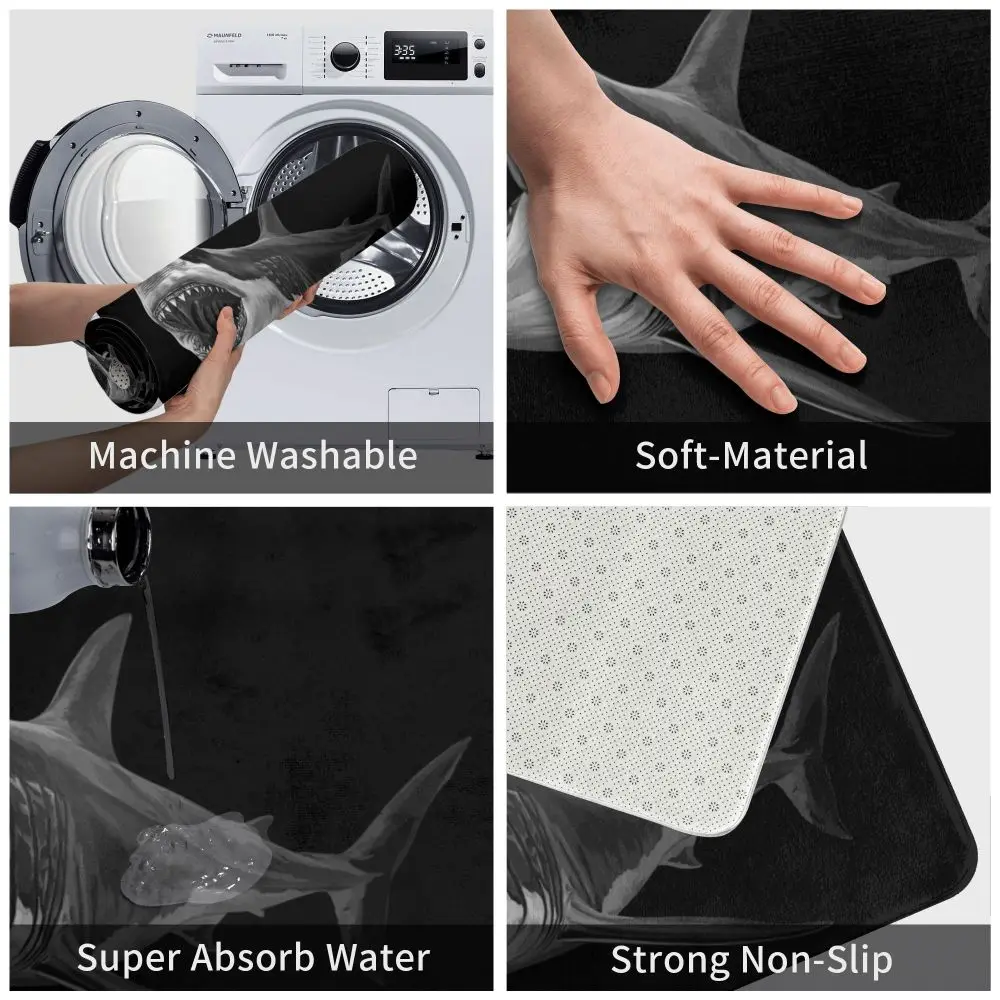 MAUNFELD

3:35

Machine Washable

Soft-Material

Super Absorb Water

Strong Non-Slip