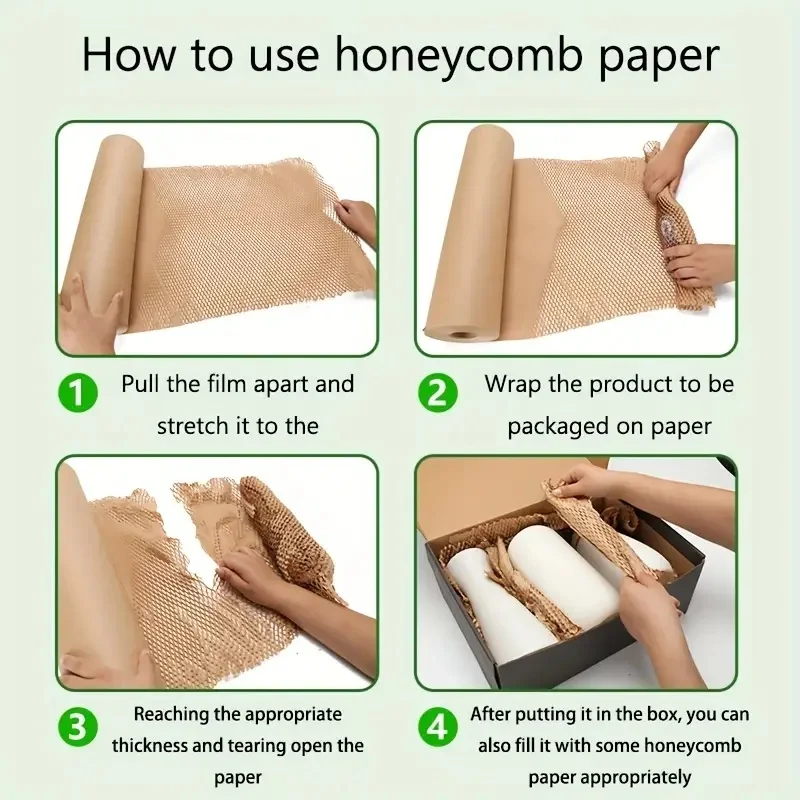 How to use honeycomb paper

1 Pull the film apart and stretch it to the

2 Wrap the product to be packaged on paper

3 Reaching the appropriate thickness and tearing open the paper

4 After putting it in the box, you can also fill it with some honeycomb paper appropriately