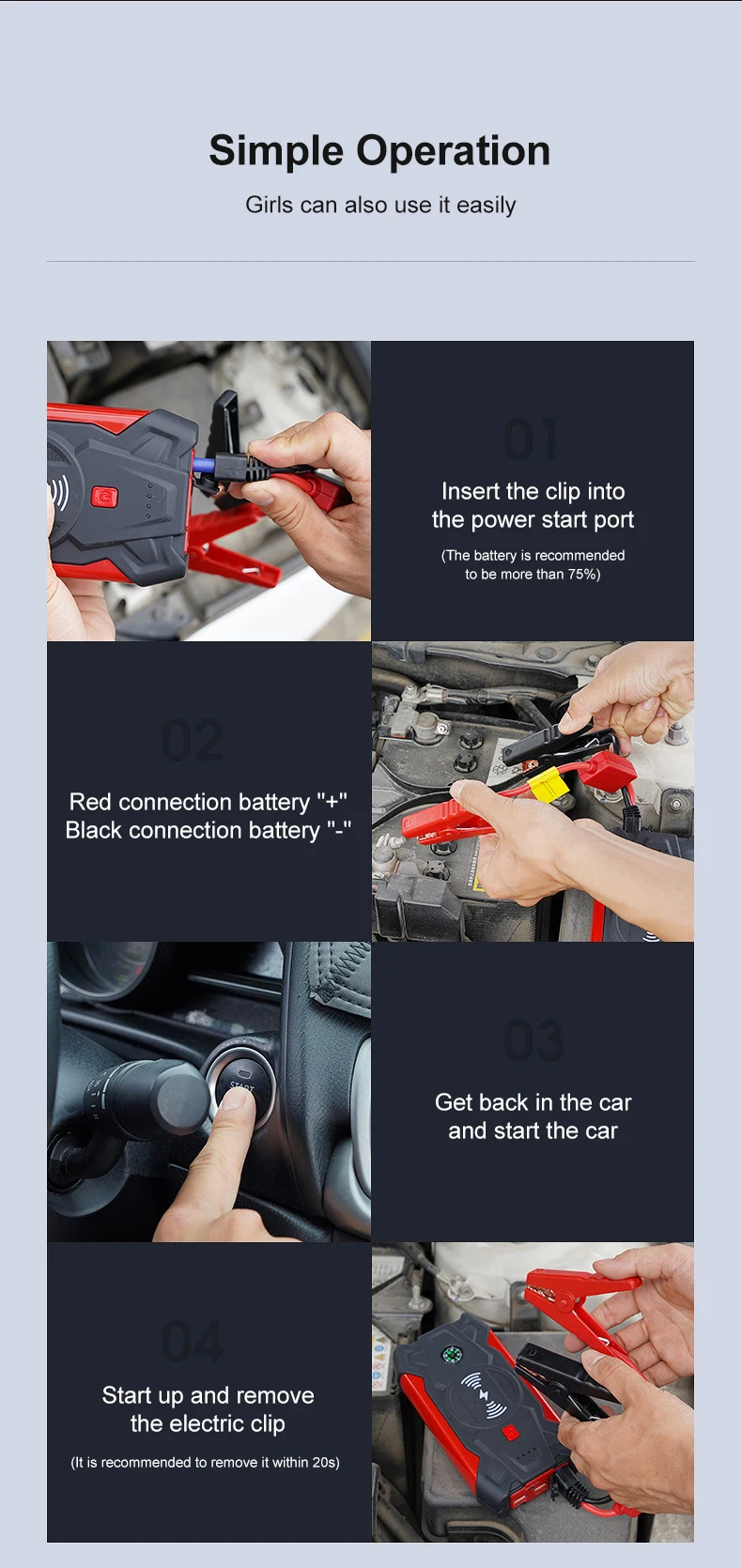 Simple Operation

Girls can also use it easily

01

Insert the clip into the power start port

(The battery is recommended to be more than 75%)

02

Red connection battery "+"
Black connection battery "-"

START

03

Get back in the car and start the car

04

Start up and remove the electric clip

(It is recommended to remove it within 20s)