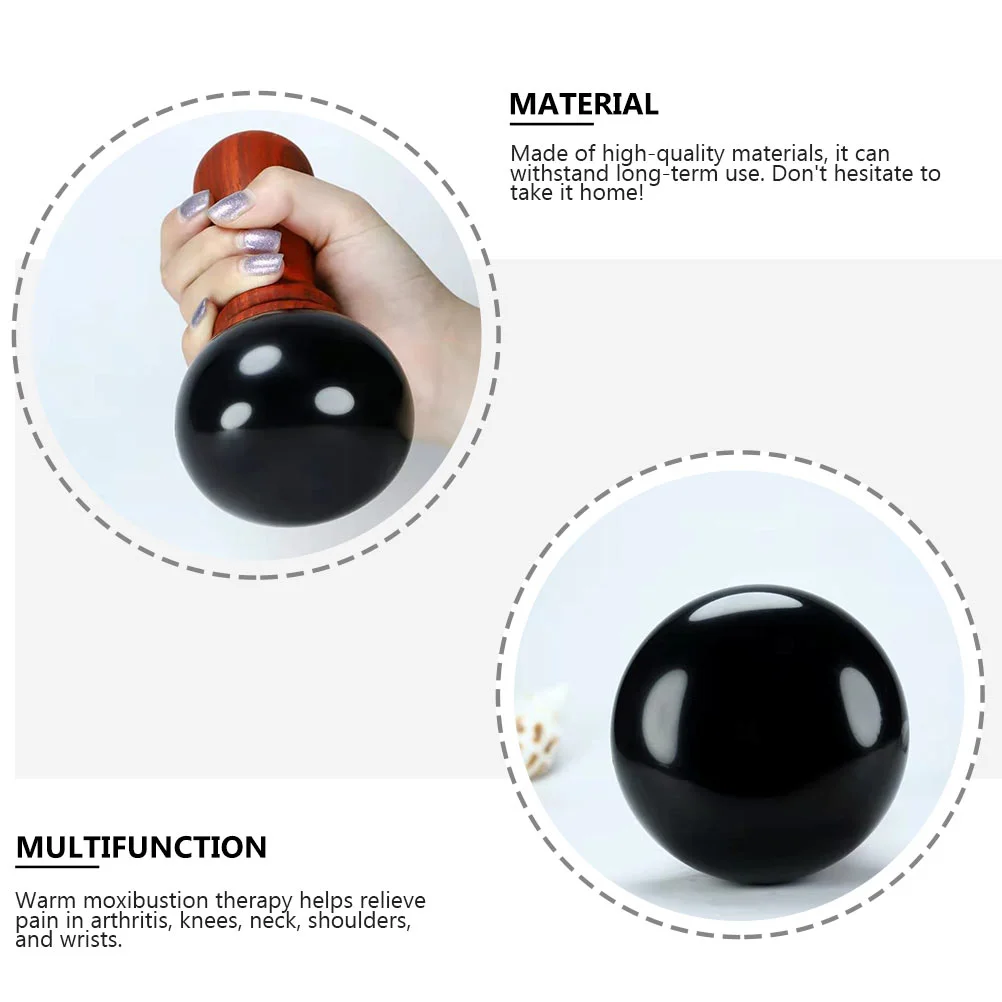 MATERIAL

Made of high-quality materials, it can withstand long-term use. Don't hesitate to take it home!

MULTIFUNCTION

Warm moxibustion therapy helps relieve pain in arthritis, knees, neck, shoulders, and wrists.