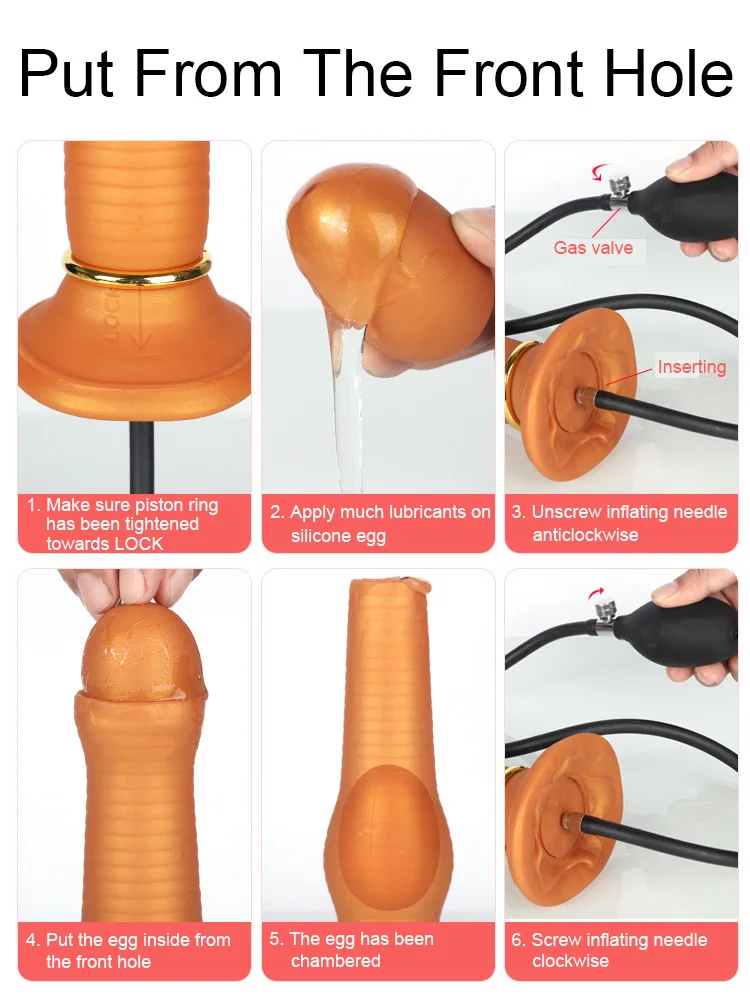 Put From The Front Hole

LOCK

1. Make sure piston ring has been tightened towards LOCK

2. Apply much lubricants on silicone egg

Gas valve

Inserting

3. Unscrew inflating needle anticlockwise

4. Put the egg inside from the front hole

5. The egg has been chambered

6. Screw inflating needle clockwise