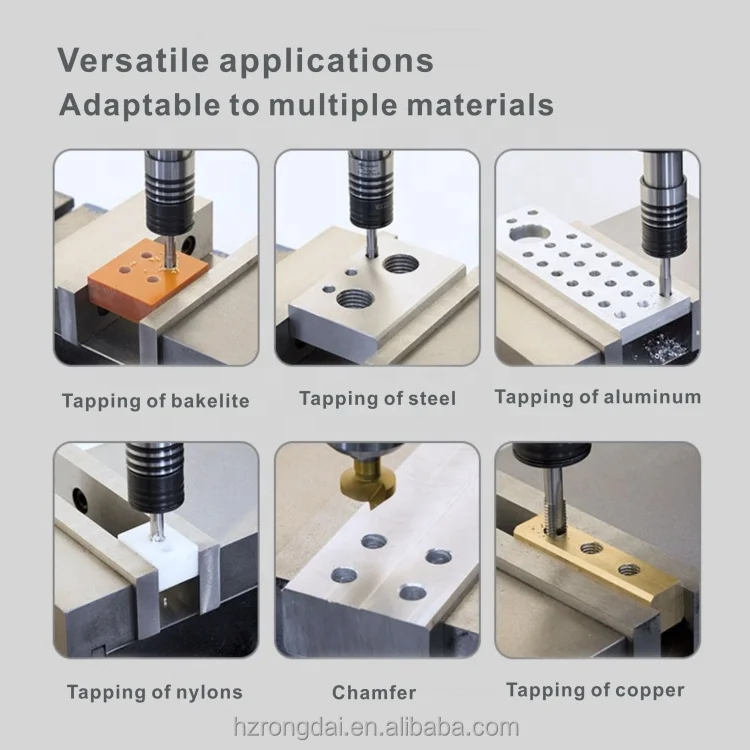 Versatile applications
Adaptable to multiple materials

Tapping of bakelite

Tapping of steel

Tapping of aluminum

Tapping of nylons

Chamfer

Tapping of copper

hzrongdai.en.alibaba.com