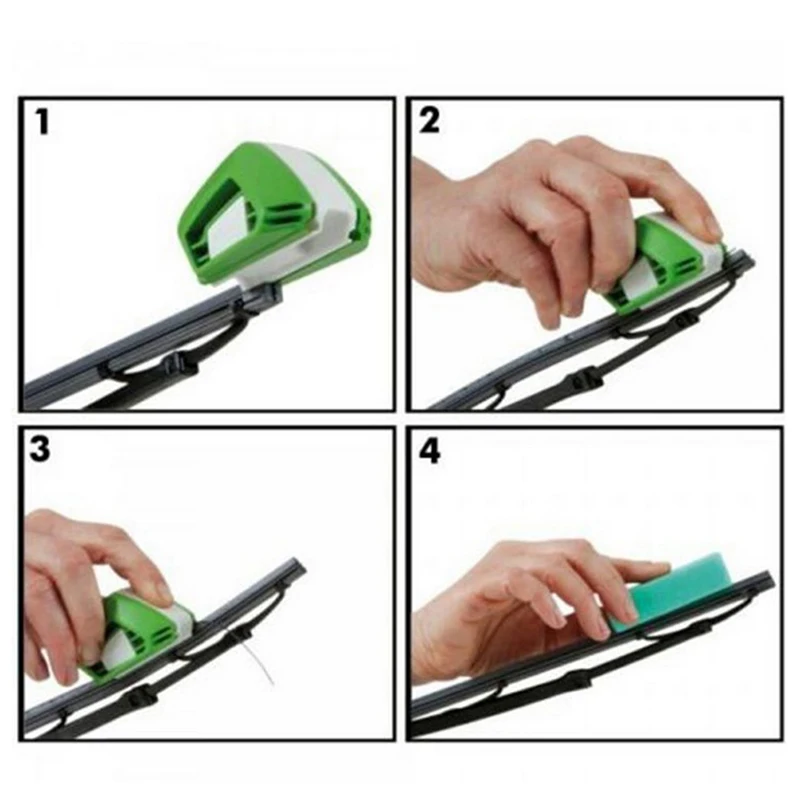 1

2

3

4