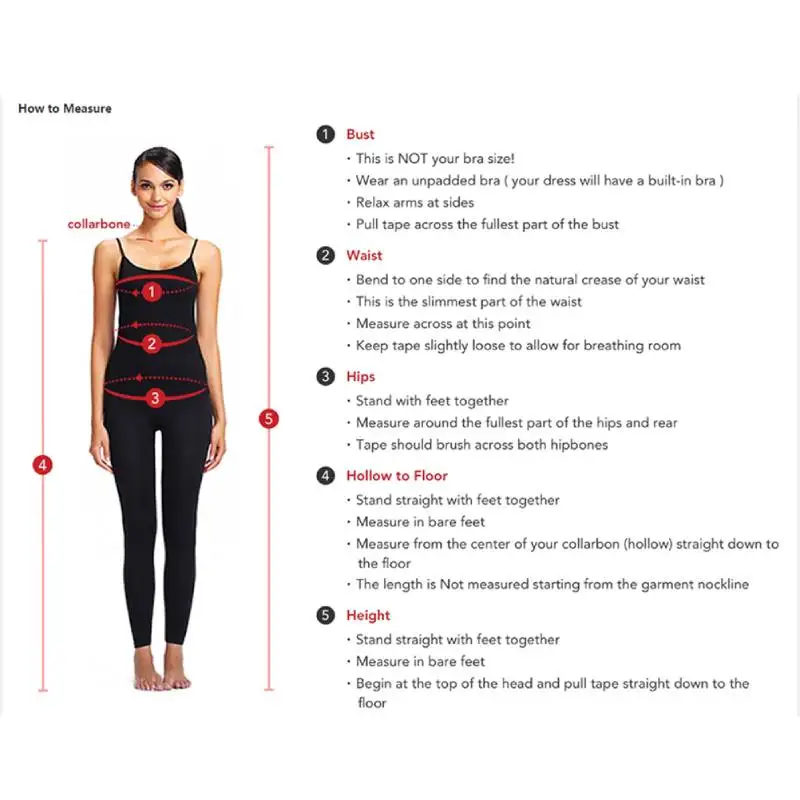 How to Measure

collarbone

1
2
3
4
5

1 Bust
· This is NOT your bra size!
· Wear an unpadded bra ( your dress will have a built-in bra )
· Relax arms at sides
· Pull tape across the fullest part of the bust

2 Waist
· Bend to one side to find the natural crease of your waist
· This is the slimmest part of the waist
· Measure across at this point
· Keep tape slightly loose to allow for breathing room

3 Hips
· Stand with feet together
· Measure around the fullest part of the hips and rear
· Tape should brush across both hipbones

4 Hollow to Floor
· Stand straight with feet together
· Measure in bare feet
· Measure from the center of your collarbon (hollow) straight down to the floor
· The length is Not measured starting from the garment nockline

5 Height
· Stand straight with feet together
· Measure in bare feet
· Begin at the top of the head and pull tape straight down to the floor