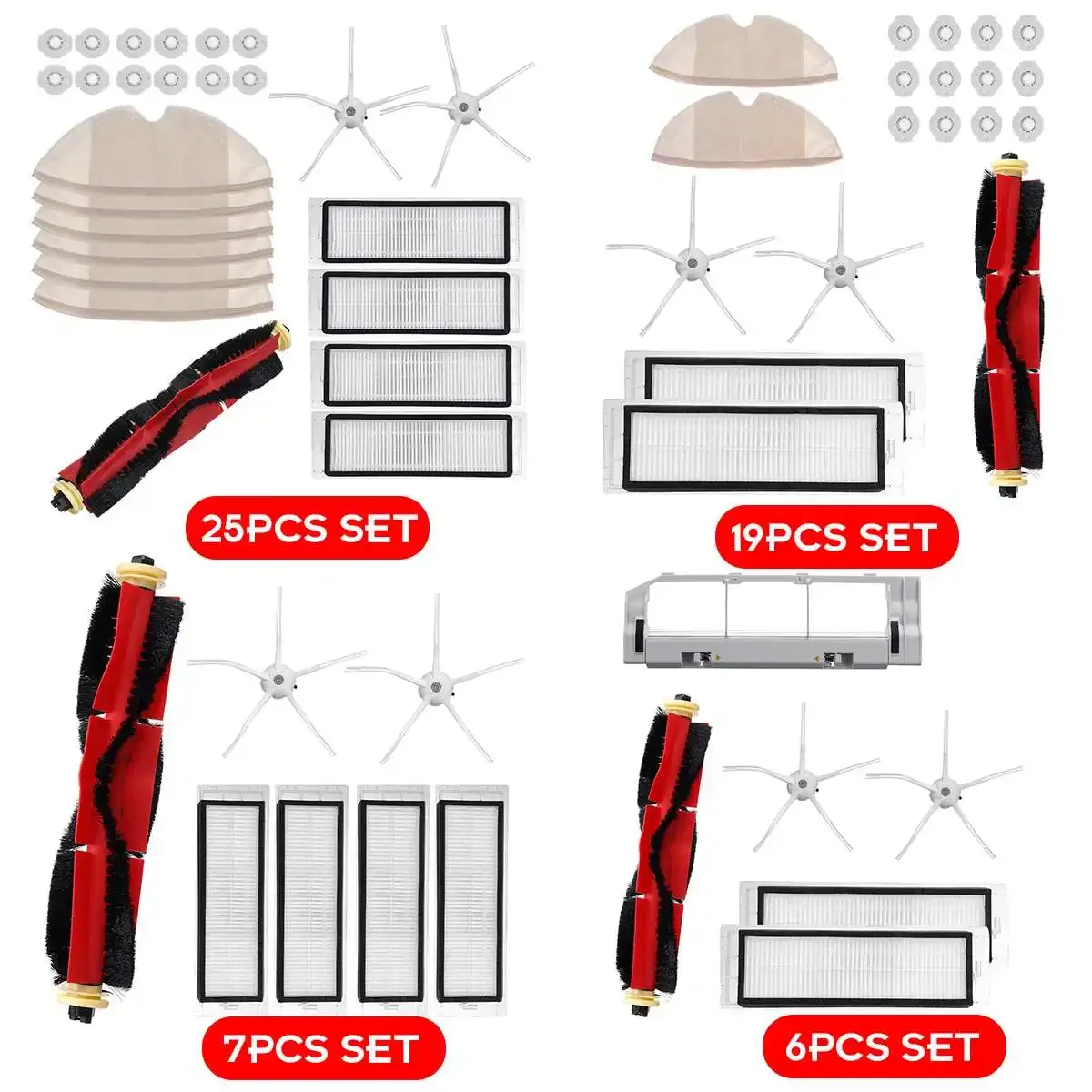 25PCS SET

19PCS SET

7PCS SET

6PCS SET