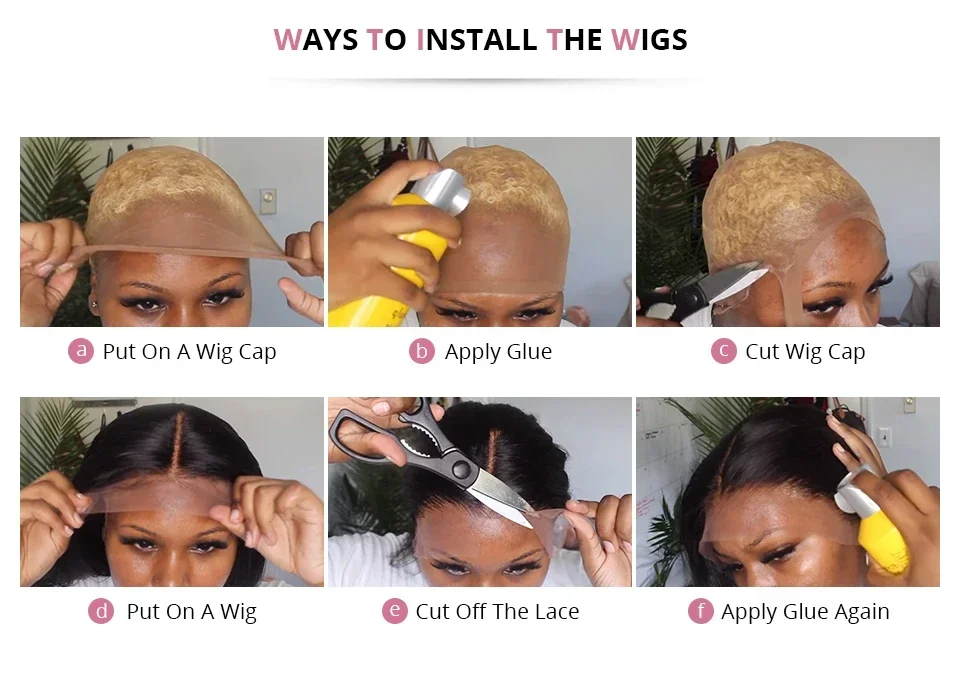 WAYS TO INSTALL THE WIGS

a Put On A Wig Cap

b Apply Glue

c Cut Wig Cap

d Put On A Wig

e Cut Off The Lace

f Apply Glue Again