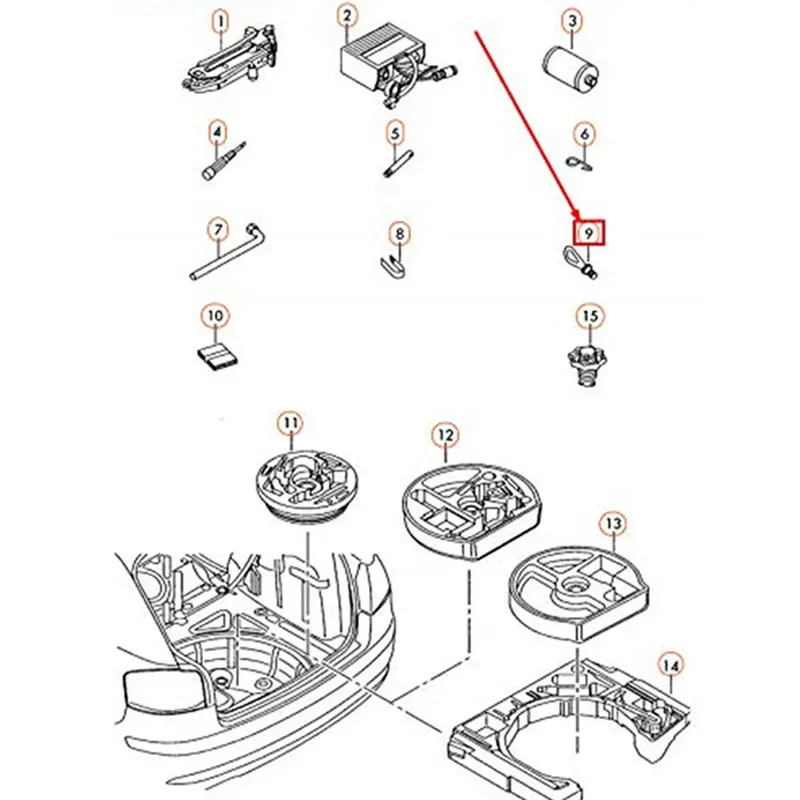 1
2
3
4
5
6
7
8
9
10
15
11
12
13
14