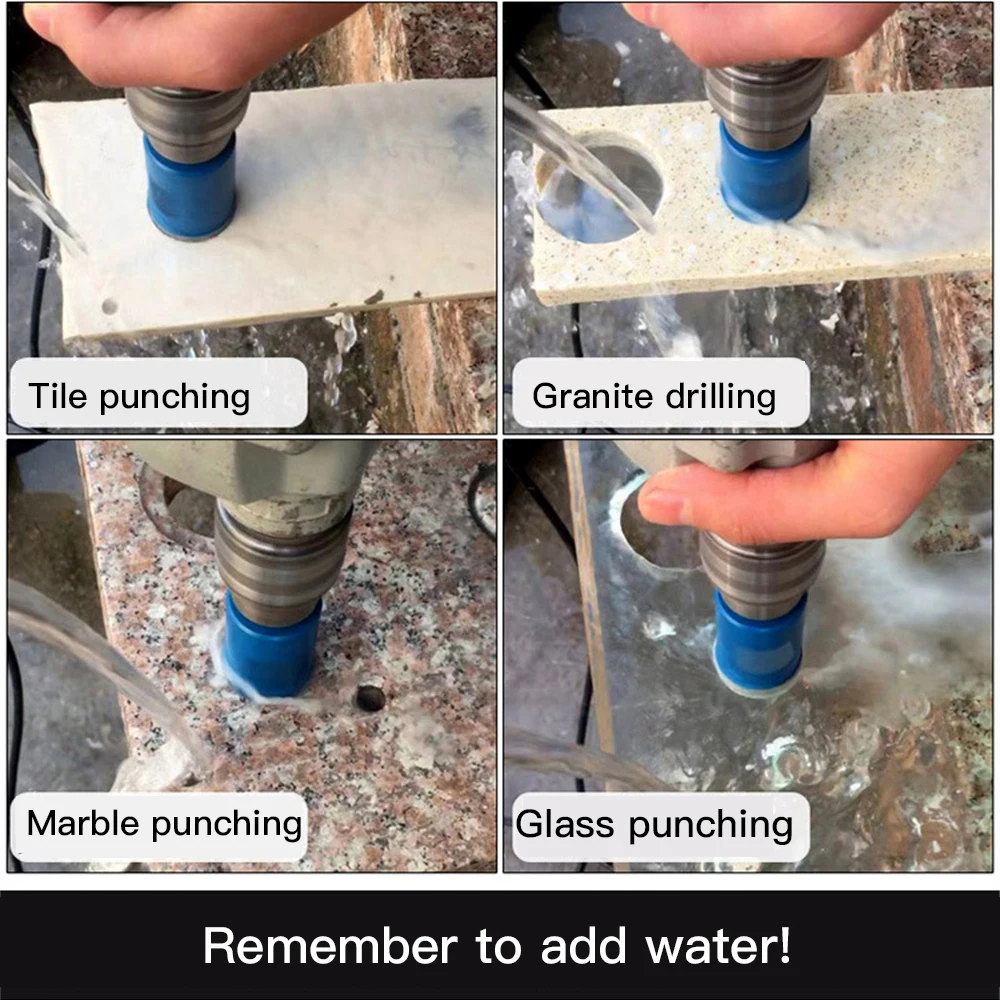 Tile punching

Granite drilling

Marble punching

Glass punching

Remember to add water!