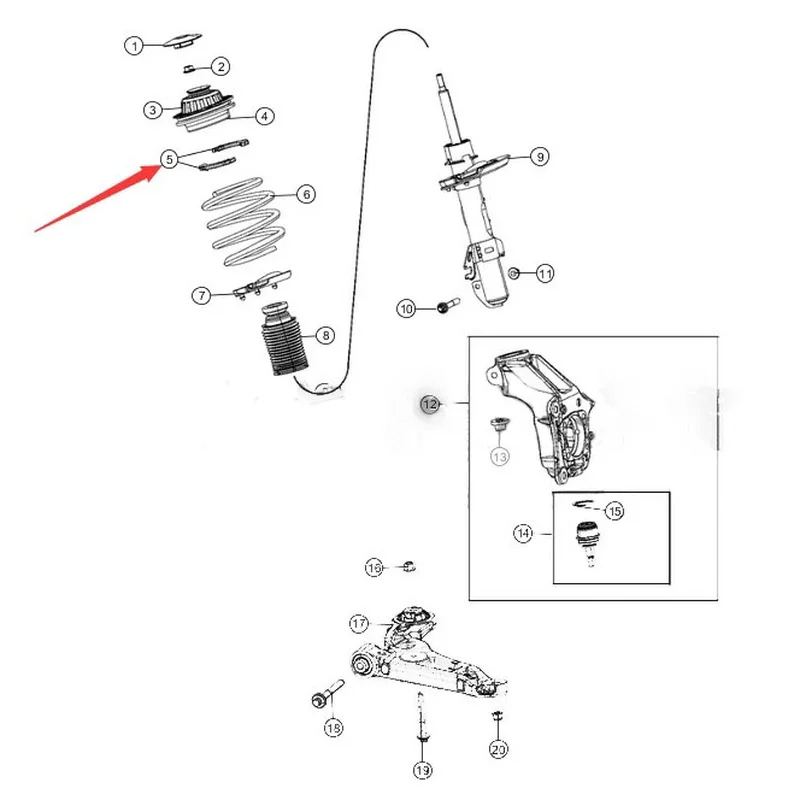 1
2
3
4
5
6
7
8
9
10
11
12
13
14
15
16
17
18
19
20