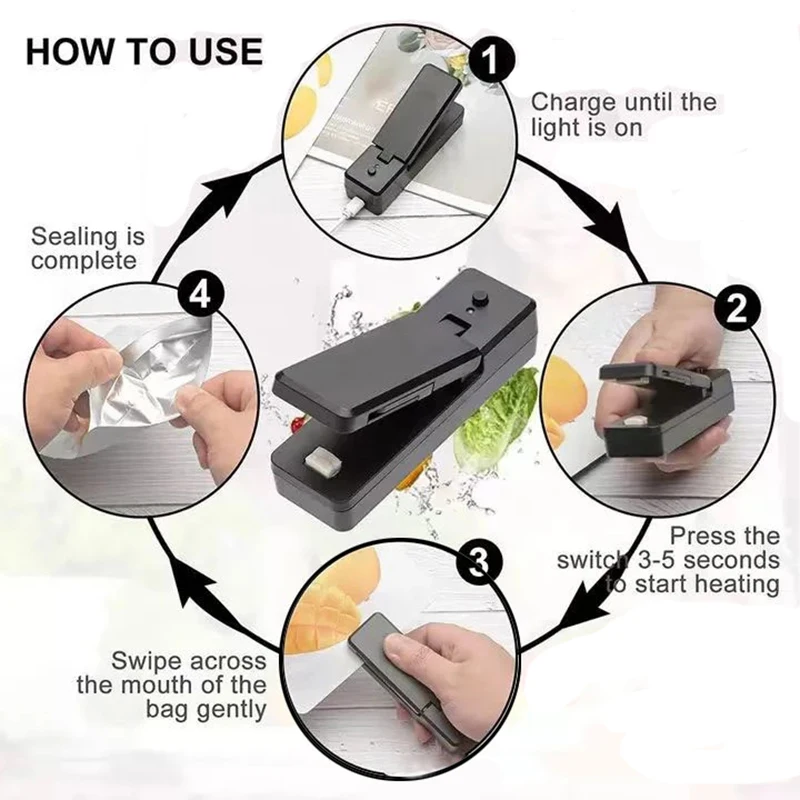 HOW TO USE

1

Charge until the light is on

2

Press the switch 3-5 seconds to start heating

3

Swipe across the mouth of the bag gently

4

Sealing is complete