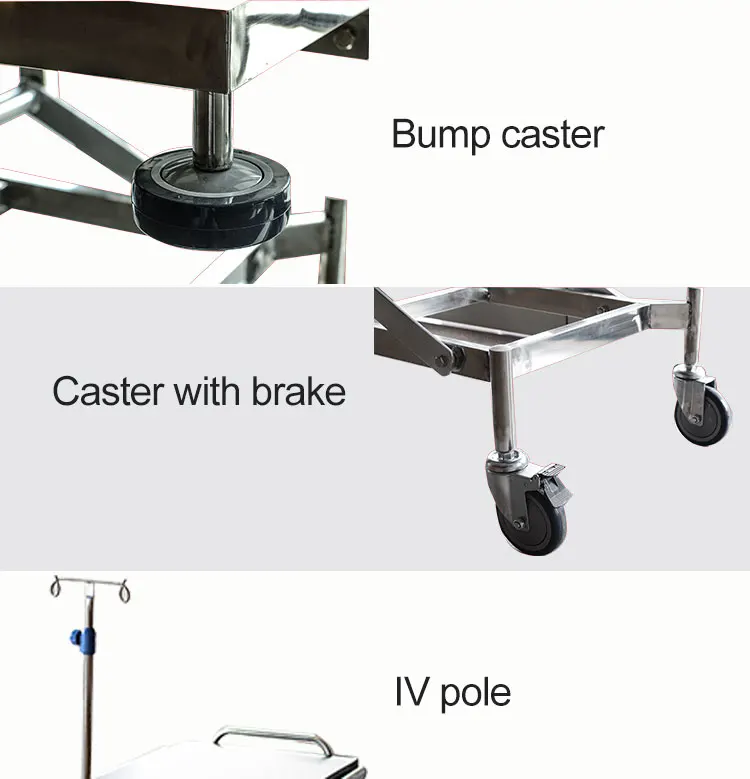 Bump caster

Caster with brake

IV pole