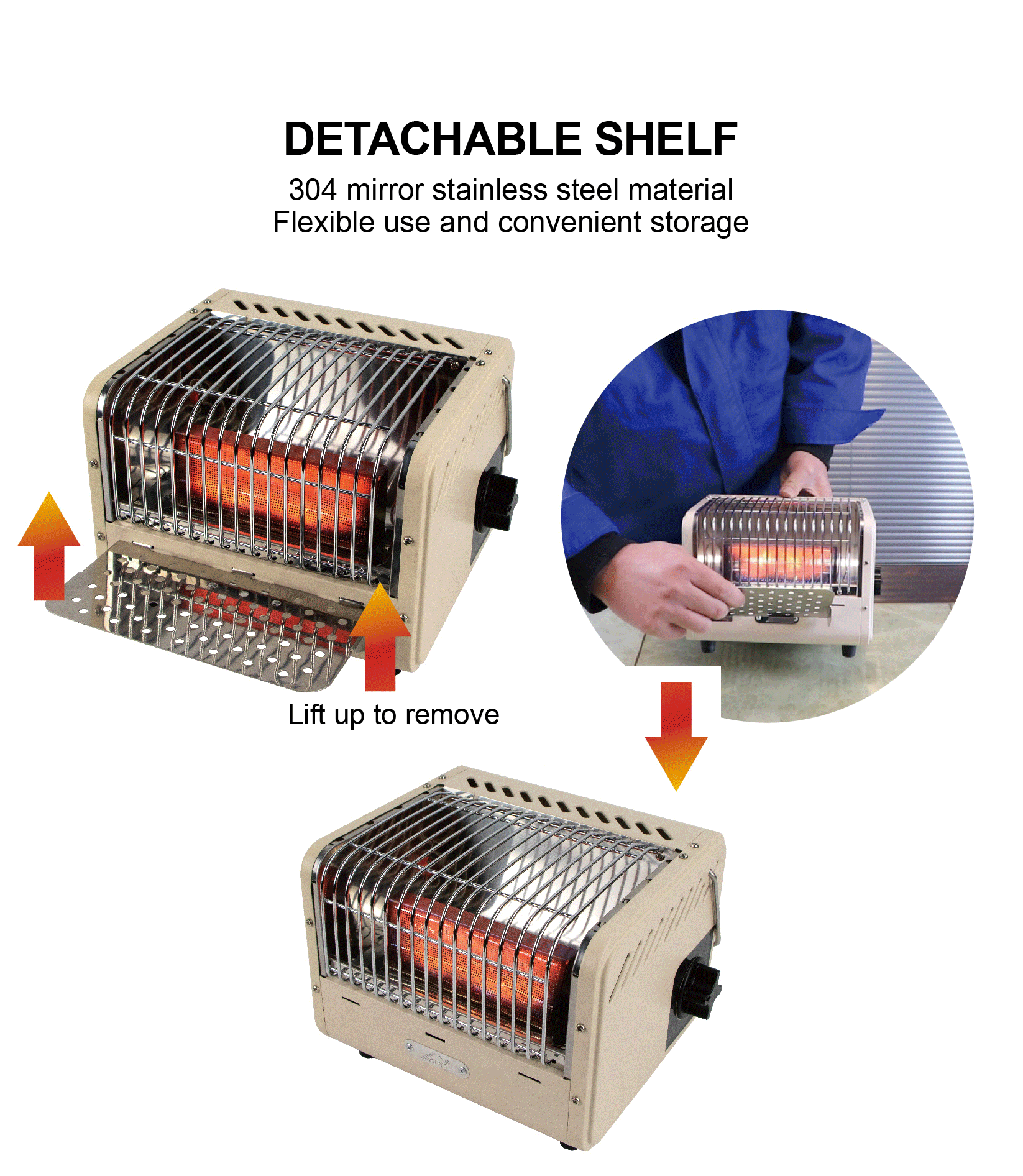 DETACHABLE SHELF

304 mirror stainless steel material
Flexible use and convenient storage

Lift up to remove