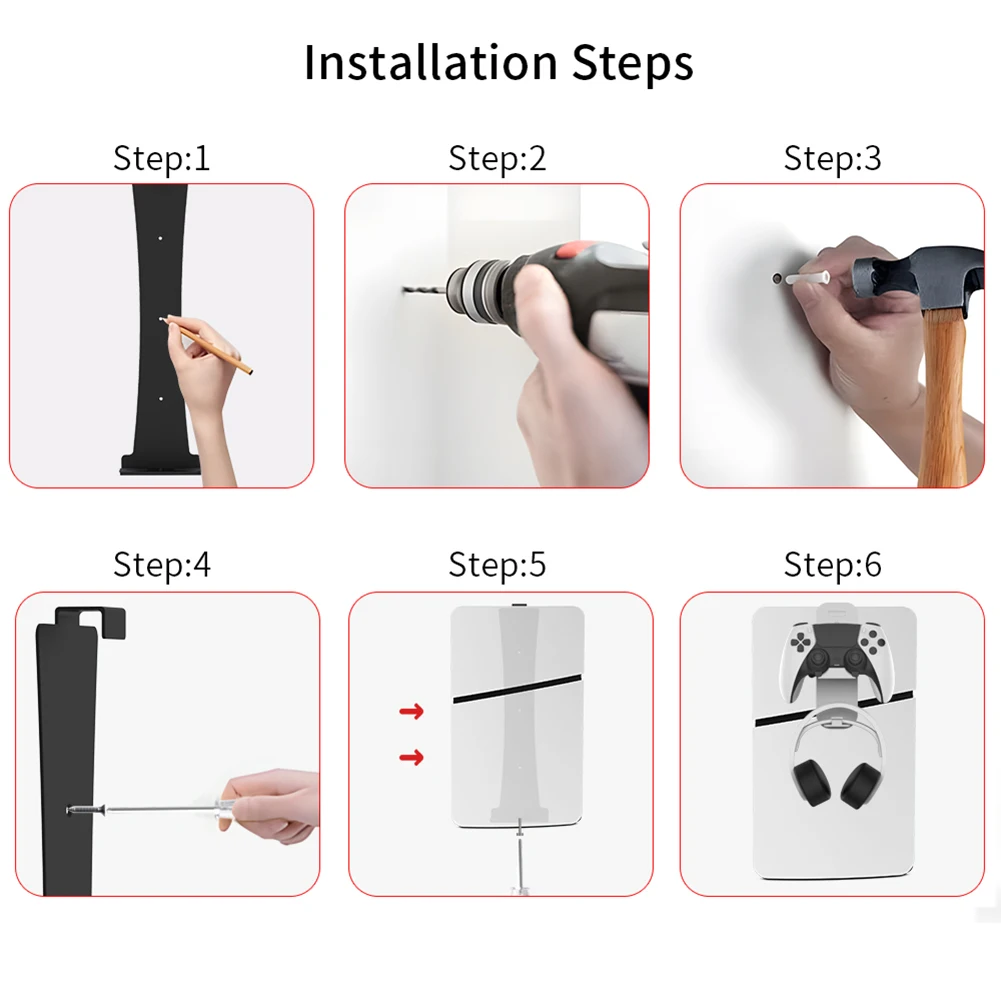 Installation Steps

Step:1

Step:2

Step:3

Step:4

Step:5

Step:6