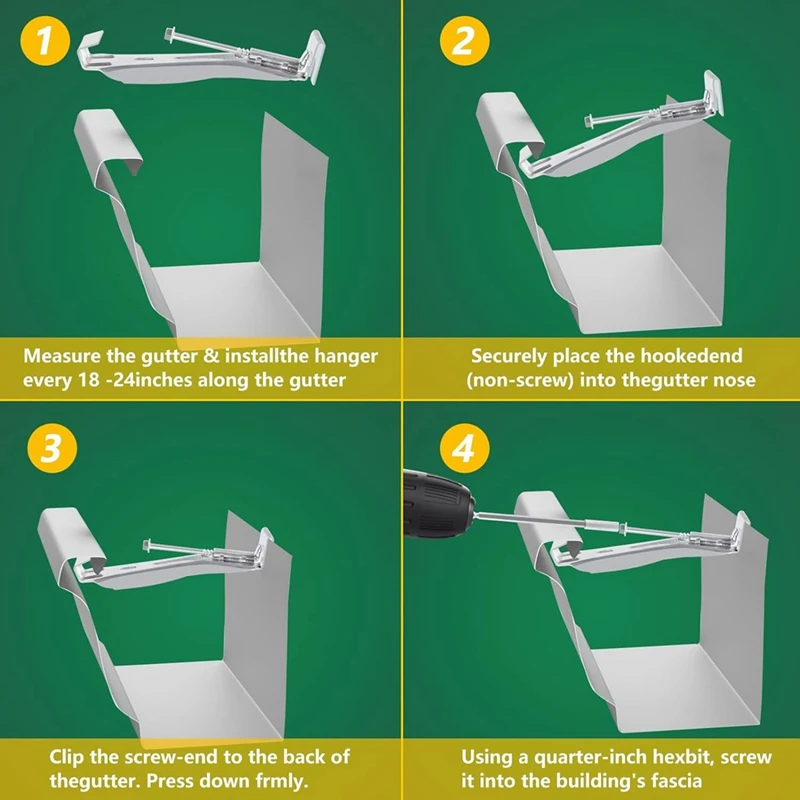 1

Measure the gutter & installthe hanger every 18 -24inches along the gutter

2

Securely place the hookedend (non-screw) into thegutter nose

3

Clip the screw-end to the back of thegutter. Press down frmly.

4

Using a quarter-inch hexbit, screw it into the building's fascia