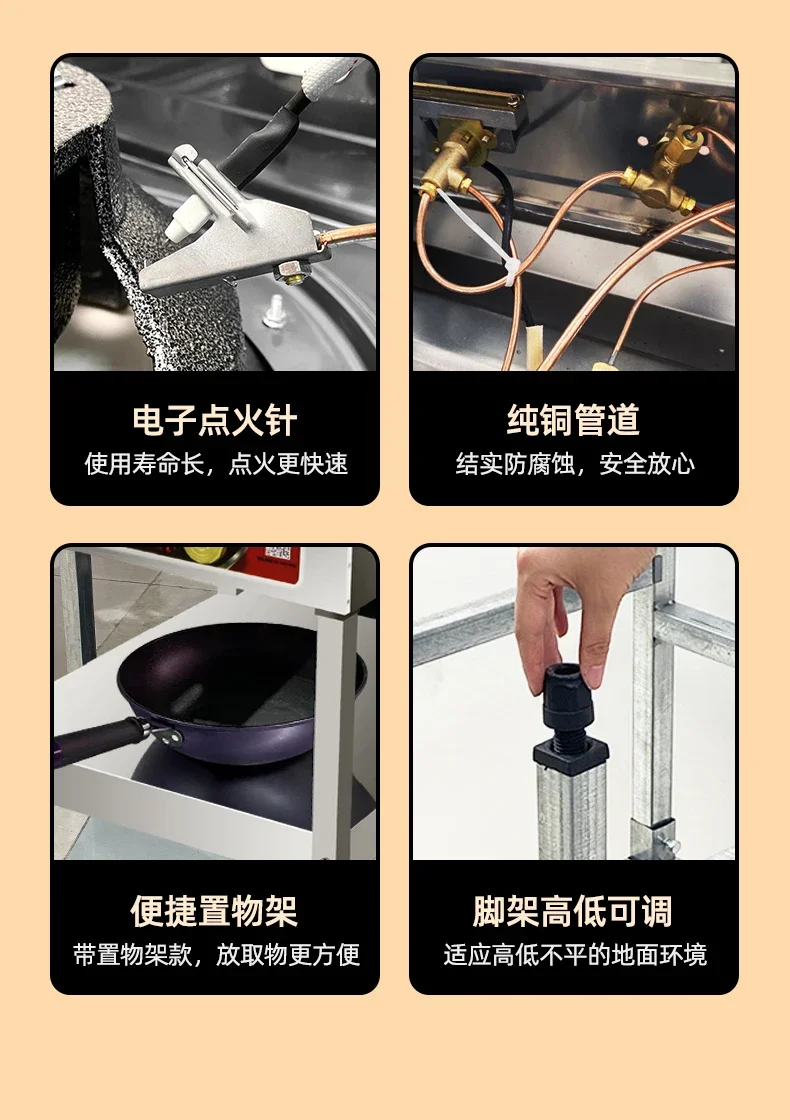 电子点火针
使用寿命长，点火更快速

纯铜管道
结实防腐蚀，安全放心

便捷置物架
带置物架款，放取物更方便

脚架高低可调
适应高低不平的地面环境