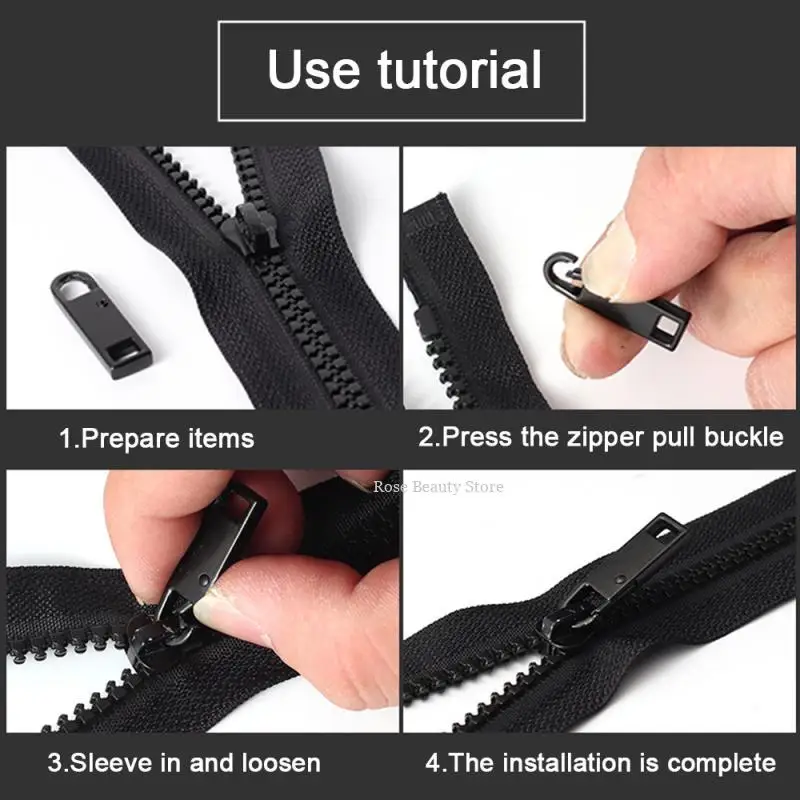 Use tutorial

1.Prepare items

2.Press the zipper pull buckle

Rose Beauty Store

3.Sleeve in and loosen

4.The installation is complete