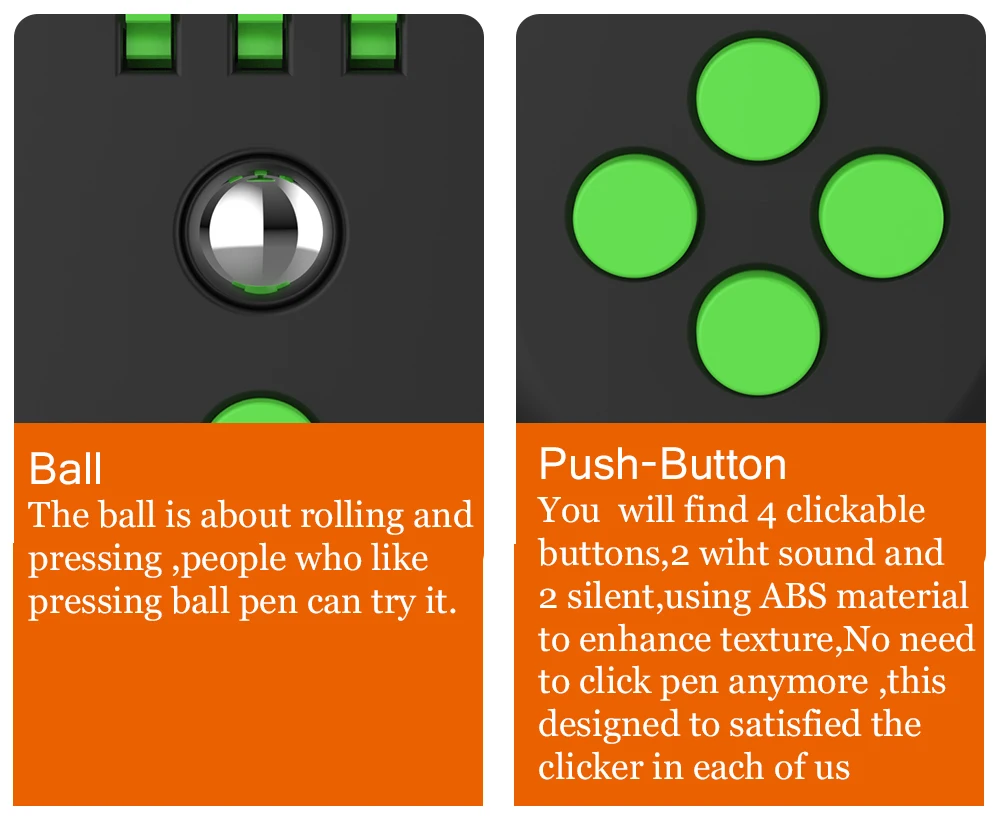 Ball
The ball is about rolling and pressing ,people who like pressing ball pen can try it.

Push-Button
You will find 4 clickable buttons,2 wiht sound and 2 silent,using ABS material to enhance texture,No need to click pen anymore ,this designed to satisfied the clicker in each of us