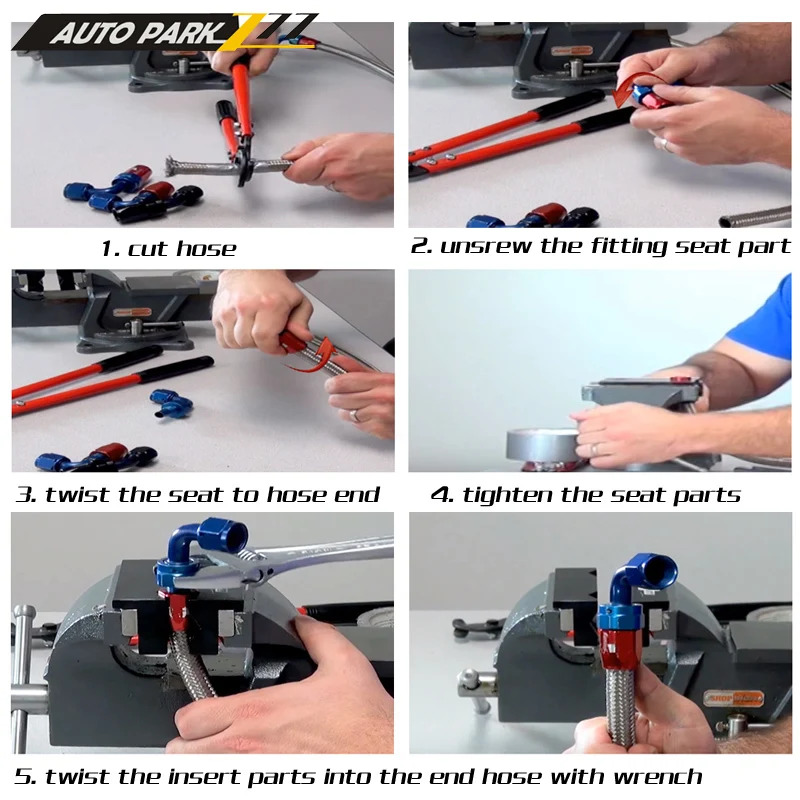 AUTO PARK ZZZ

1. cut hose

2. unsrew the fitting seat part

3. twist the seat to hose end

4. tighten the seat parts

5. twist the insert parts into the end hose with wrench