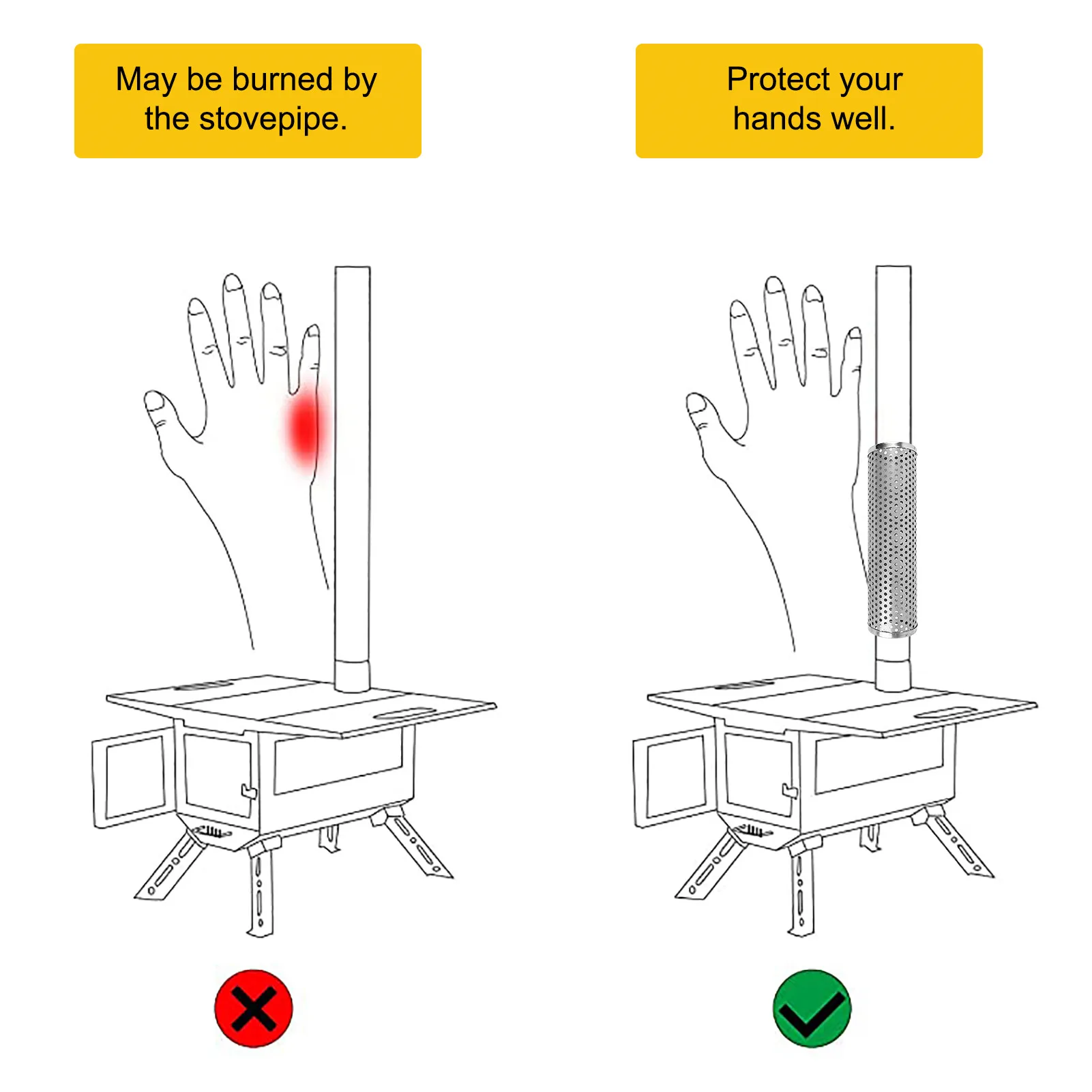 May be burned by the stovepipe.

Protect your hands well.