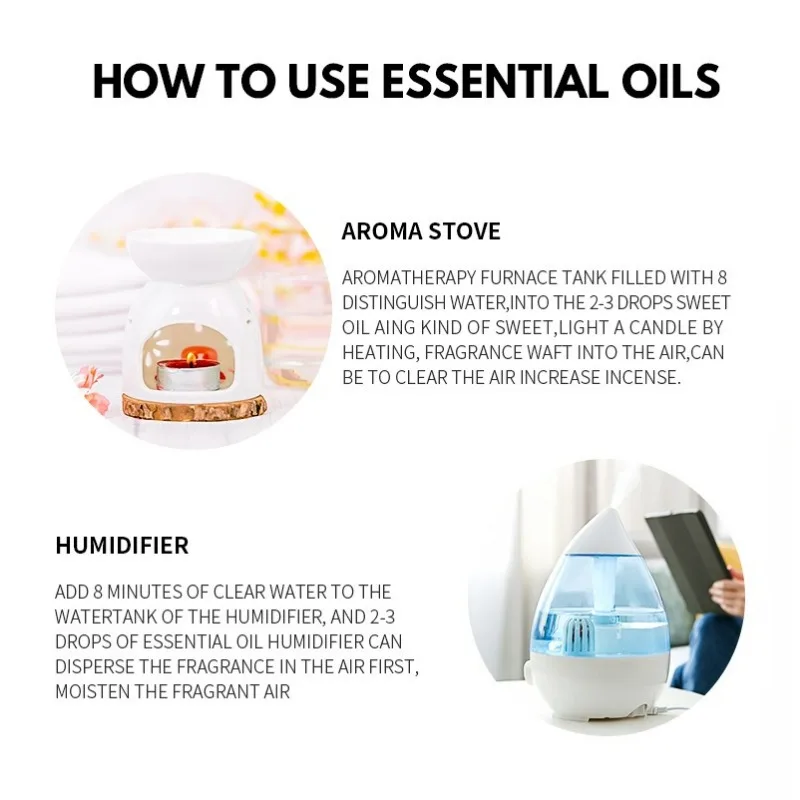 HOW TO USE ESSENTIAL OILS

AROMA STOVE

AROMATHERAPY FURNACE TANK FILLED WITH 8 DISTINGUISH WATER,INTO THE 2-3 DROPS SWEET OIL AING KIND OF SWEET,LIGHT A CANDLE BY HEATING, FRAGRANCE WAFT INTO THE AIR,CAN BE TO CLEAR THE AIR INCREASE INCENSE.

HUMIDIFIER

ADD 8 MINUTES OF CLEAR WATER TO THE WATERTANK OF THE HUMIDIFIER, AND 2-3 DROPS OF ESSENTIAL OIL HUMIDIFIER CAN DISPERSE THE FRAGRANCE IN THE AIR FIRST, MOISTEN THE FRAGRANT AIR