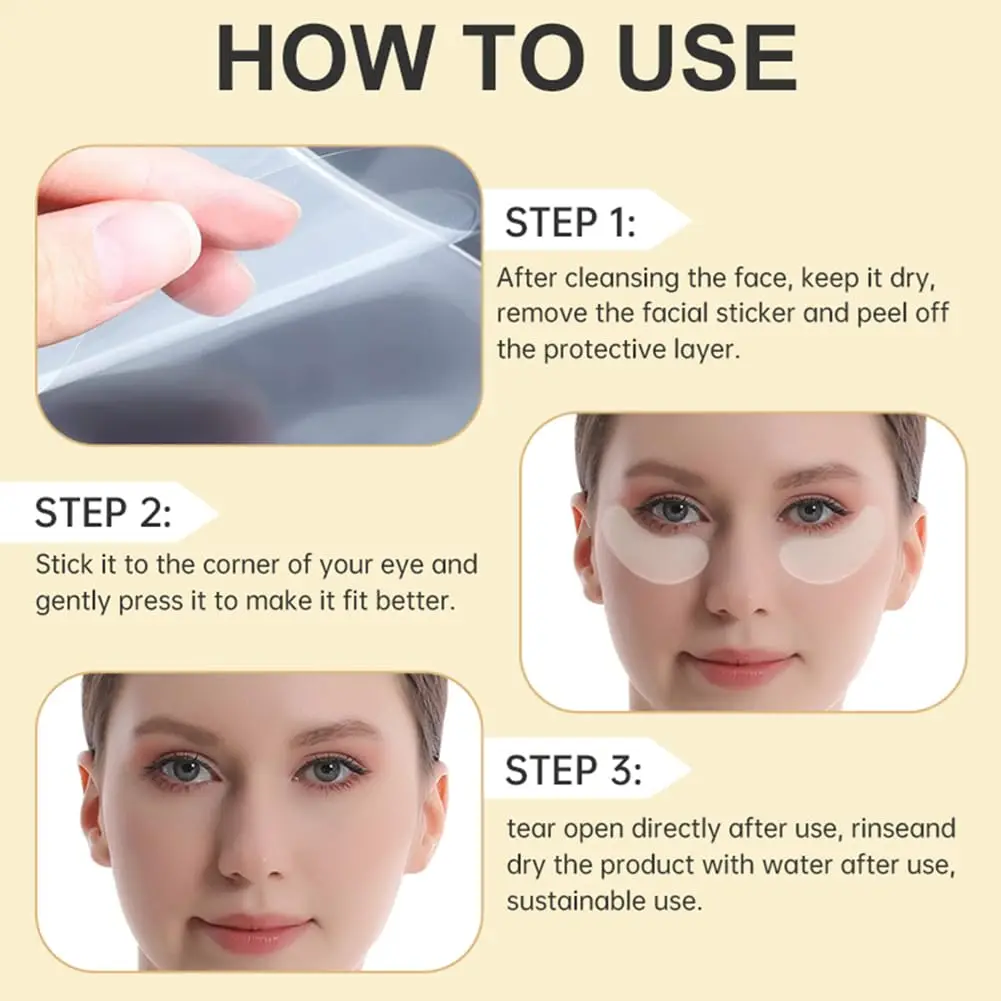 HOW TO USE

STEP 1:

After cleansing the face, keep it dry, remove the facial sticker and peel off the protective layer.

STEP 2:

Stick it to the corner of your eye and gently press it to make it fit better.

STEP 3:

tear open directly after use, rinseand dry the product with water after use, sustainable use.